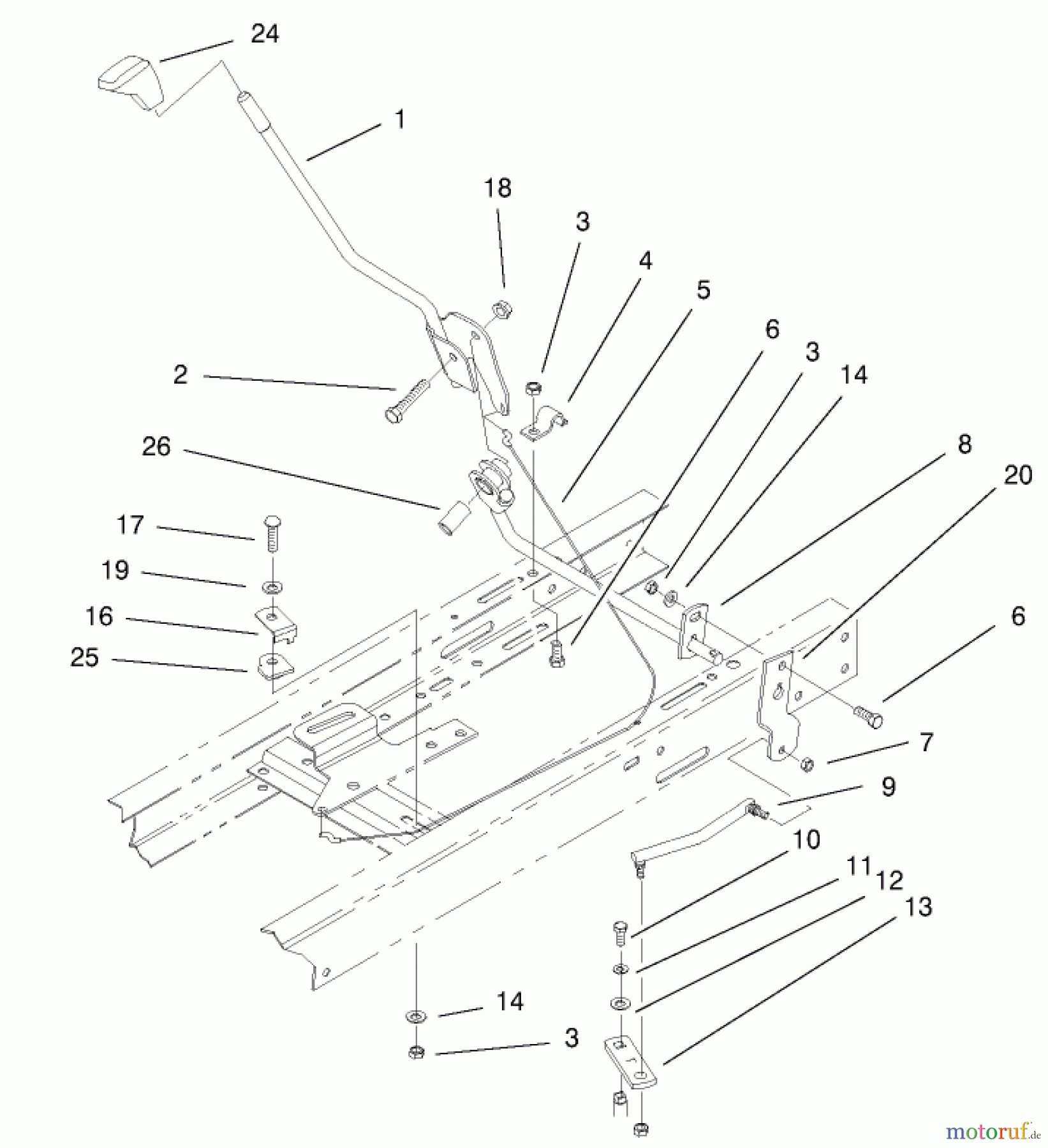 24
1
18
3
4
5
6
3
14
2
26
8
20
17
19
16
25
6
7
9
10
11
12
13
14
3
motoruf.de