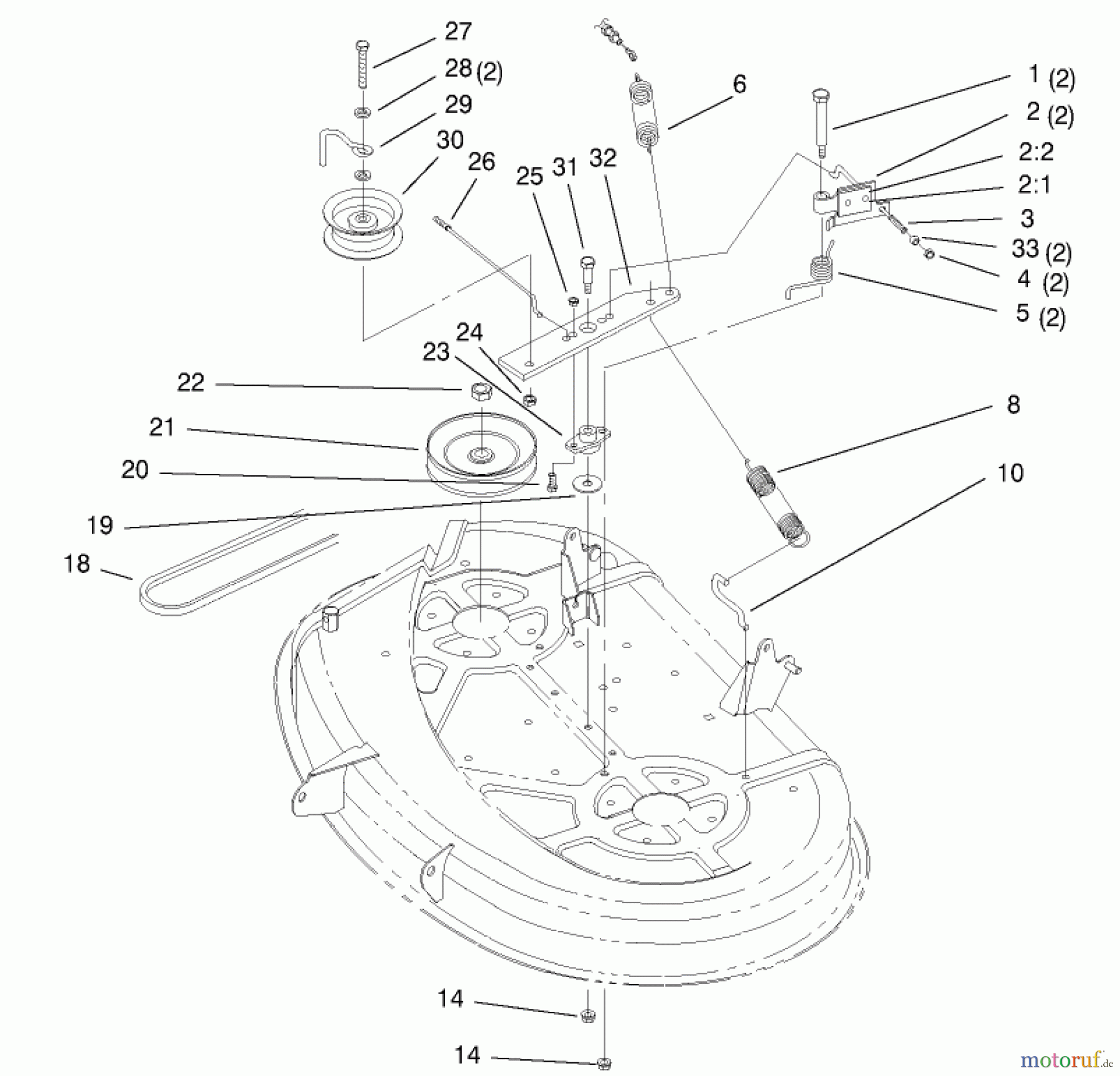 27
28 (2)
29
30
26
25
31
32
6
1 (2)
2 (2)
2:2
2:1
3
33 (2)
4 (2)
5 (2)
24
23
22
21
20
19
18
8
10
14
14
motoruf.de