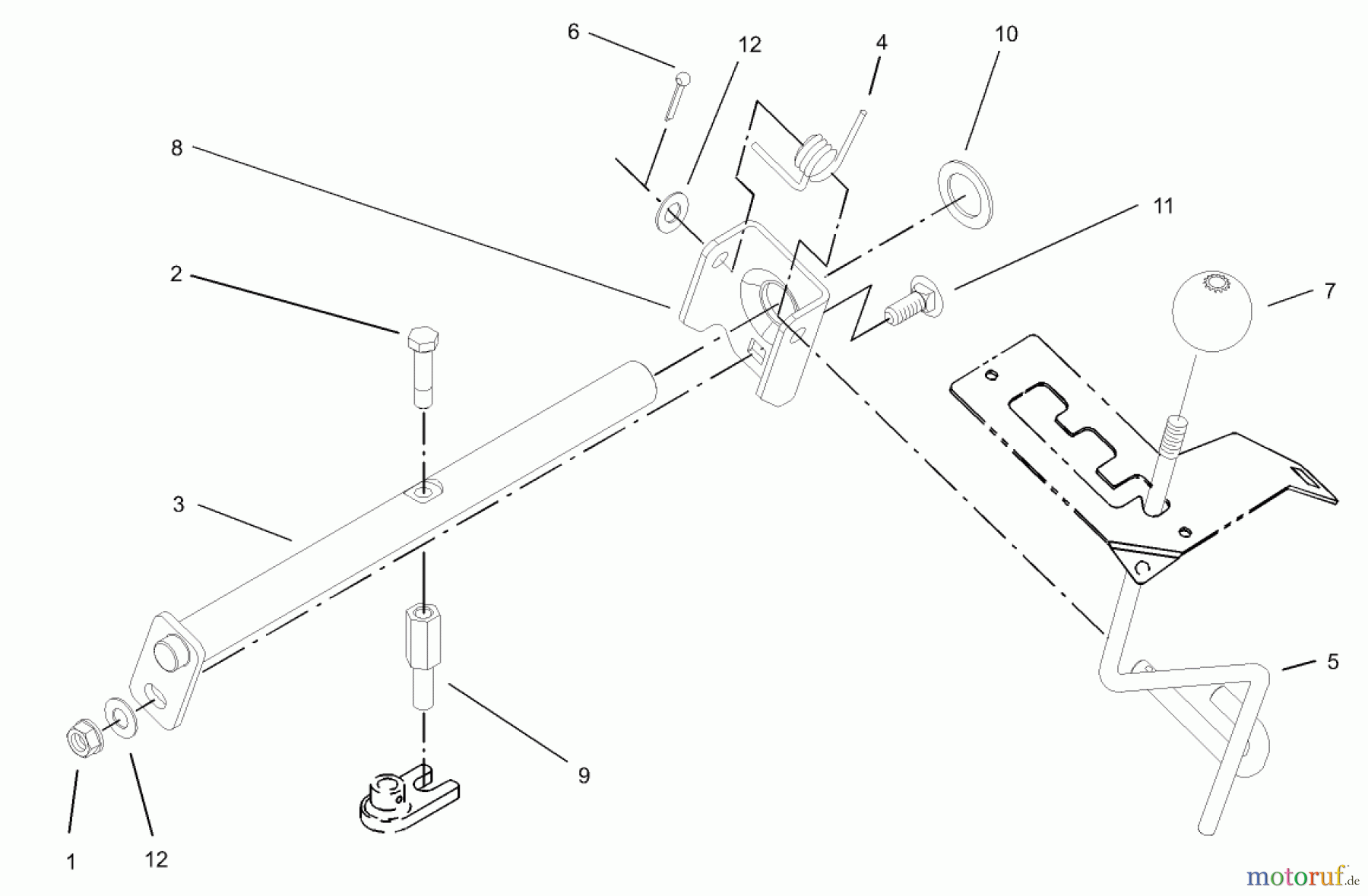 6
12
4
10
8
11
2
7
3
5
9
1
12
motoruf.de