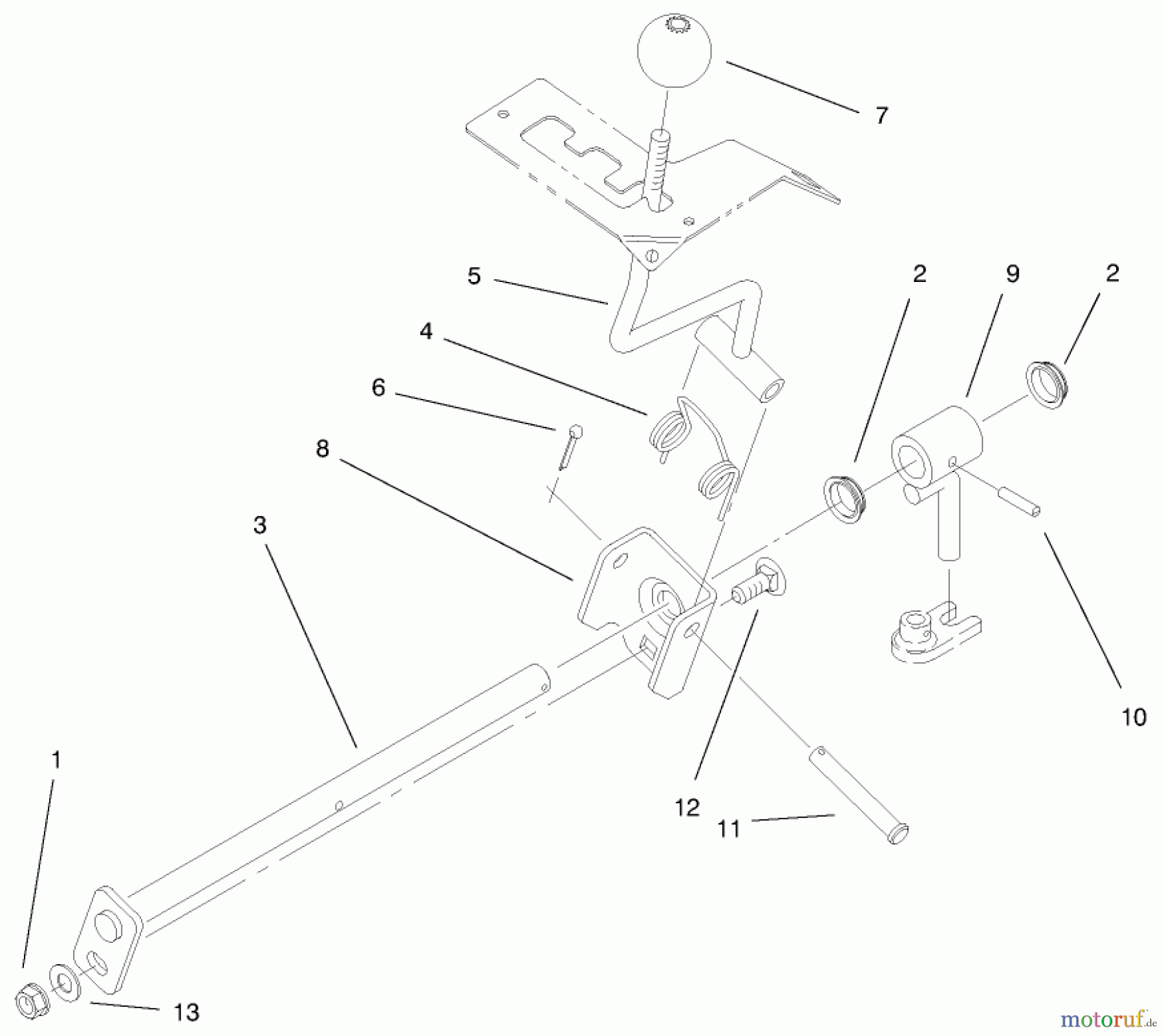 7

5

2

9

2

4

6

8

3

10

1

12

11

13

motoruf.de