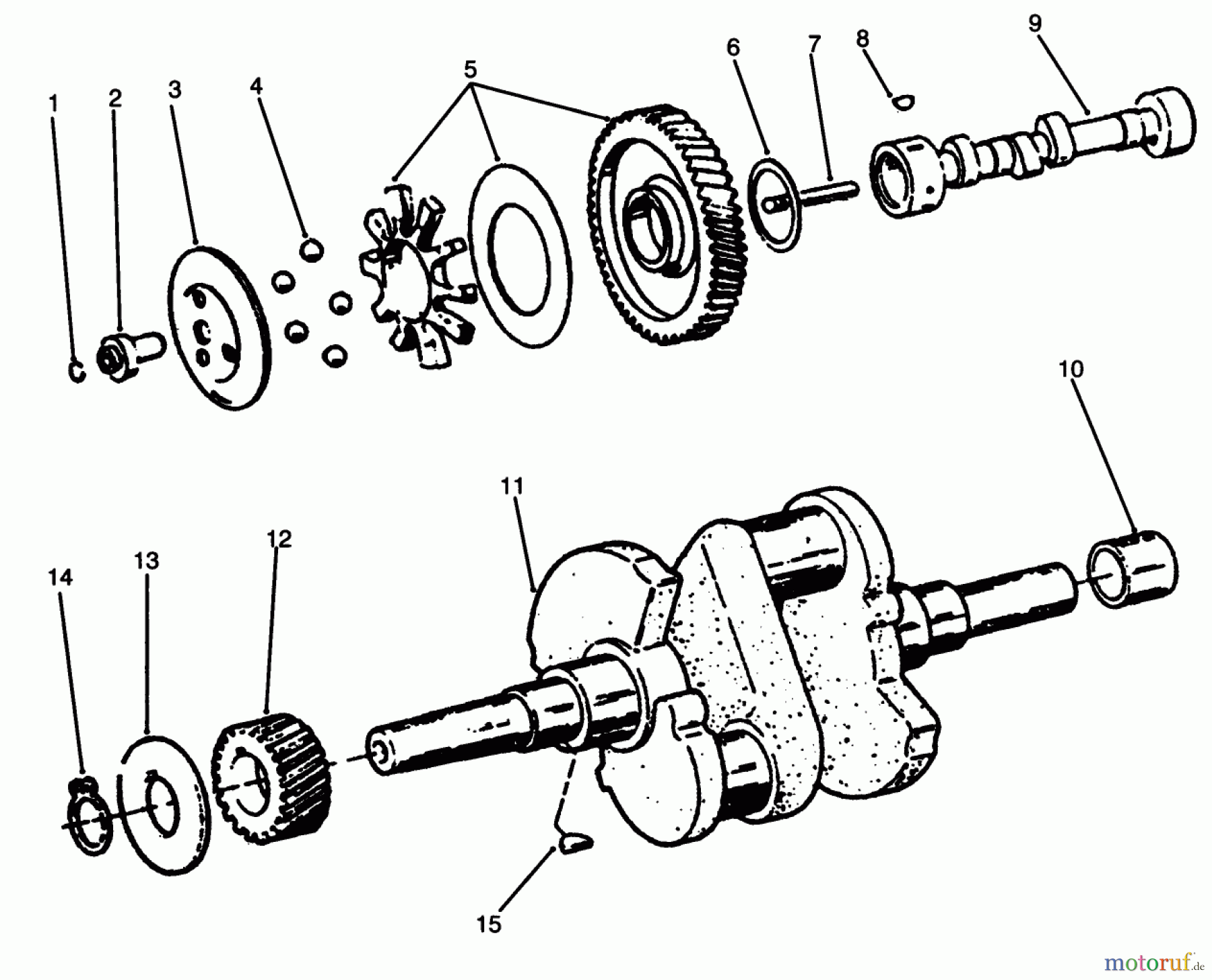 1
2
3
4
5
6
7
8
9
10
11
12
13
14
15
motoruf.de