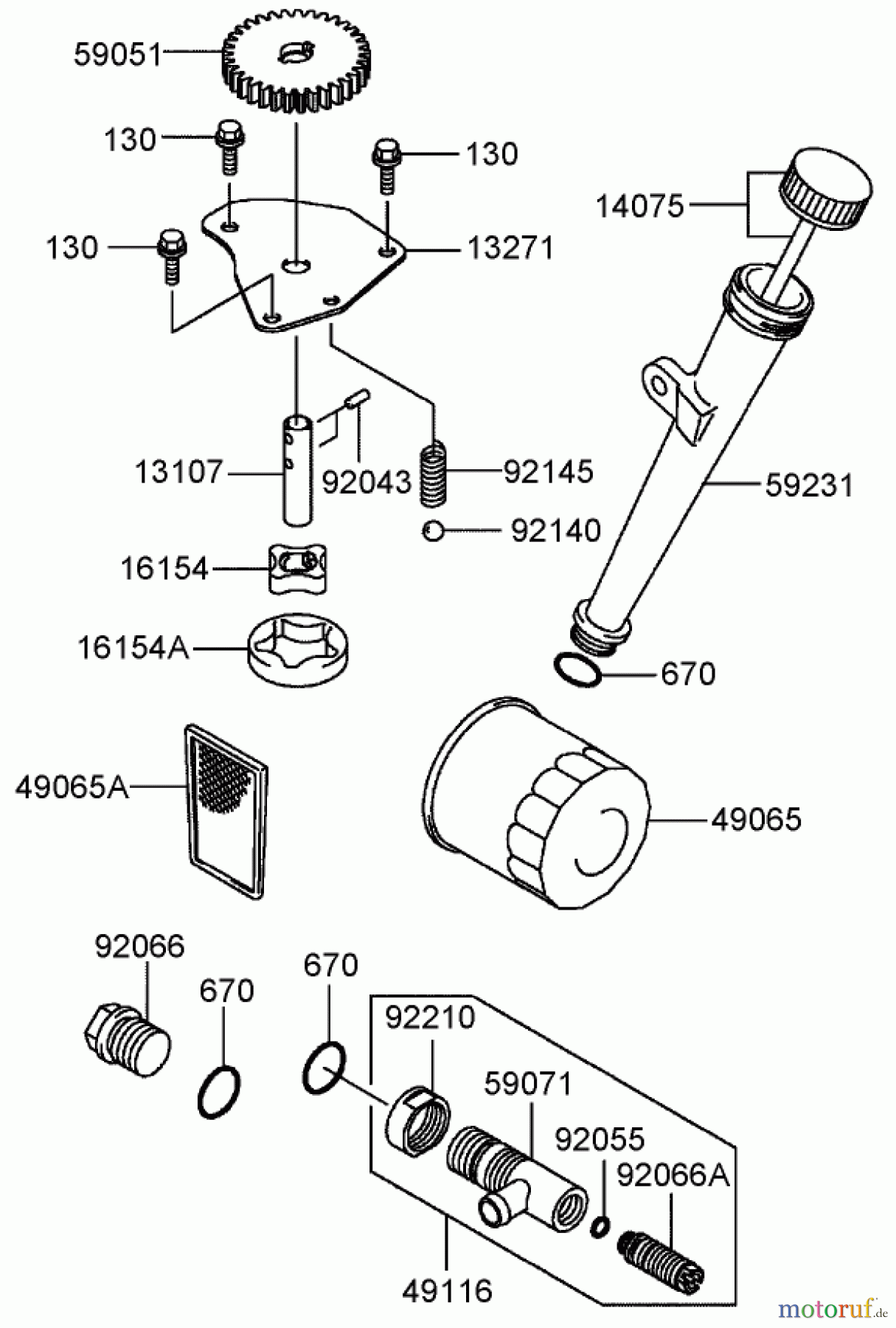 59051
130
130
14075
130
13271
13107
92043
92145
59231
92140
16154
16154A
670
49065A
49065
92066
670
670
92210
59071
92055
92066A
49116
motoruf.de