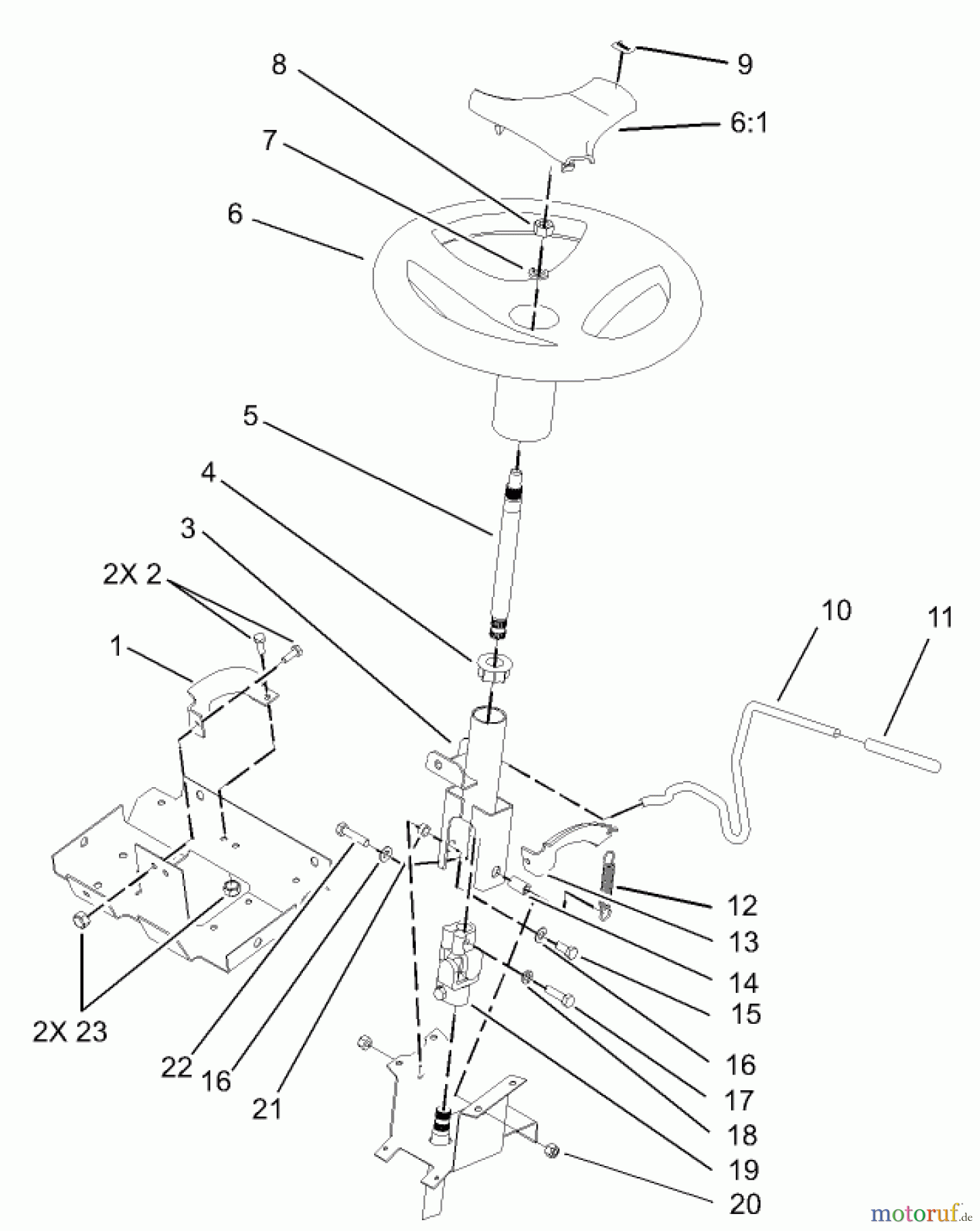 9
8
6:1
7
6
5
4
3
2X 2
1
10
11
12
13
14
15
16
17
18
19
20
2X 23
22
16
21
motoruf.de