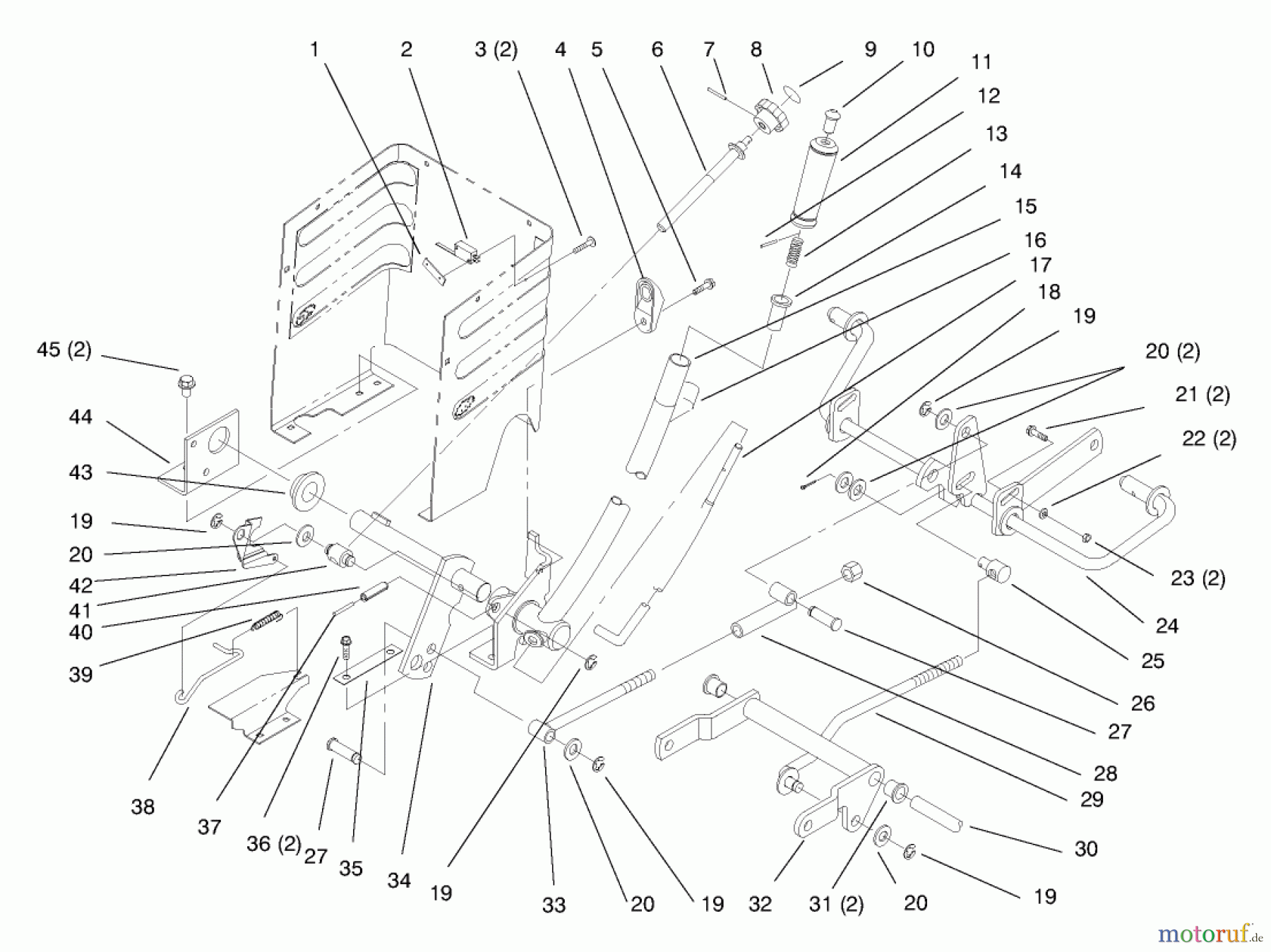 1
2
3 (2)
4
5
6
7
8
9
10
11
12
13
14
15
16
17
18
19
20 (2)
21 (2)
22 (2)
23 (2)
24
25
26
27
28
29
30
19
20
31 (2)
32
19
20
33
19
34
35
27
36 (2)
37
38
39
40
41
42
20
19
43
44
45 (2)
motoruf.de