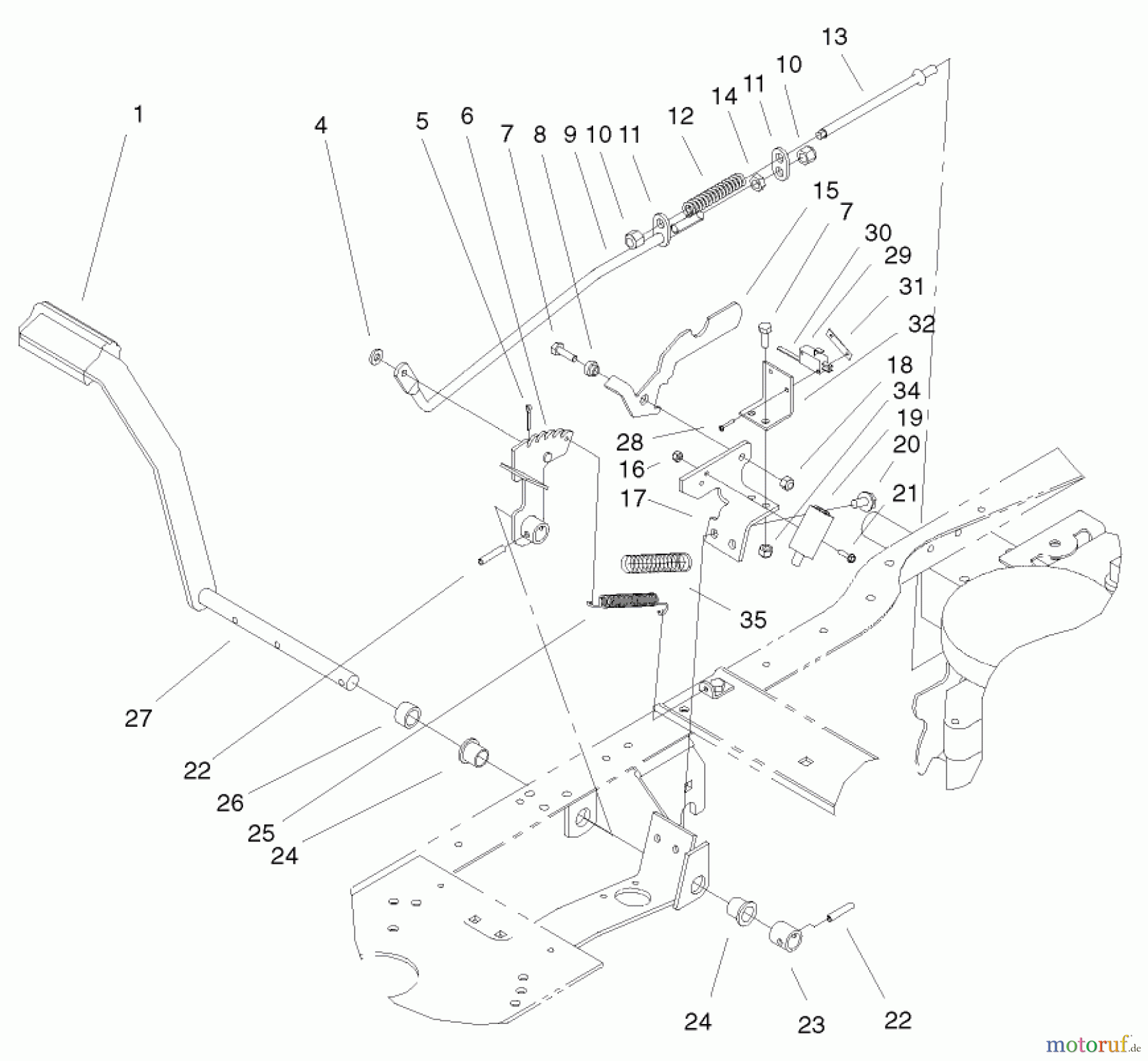 13
10
11
14
12
1
4
5
6
7
8
9
10
11
15
7
30
29
31
32
18
34
19
20
21
28
16
17
35
27
22
26
25
24
24
23
22
motoruf.de