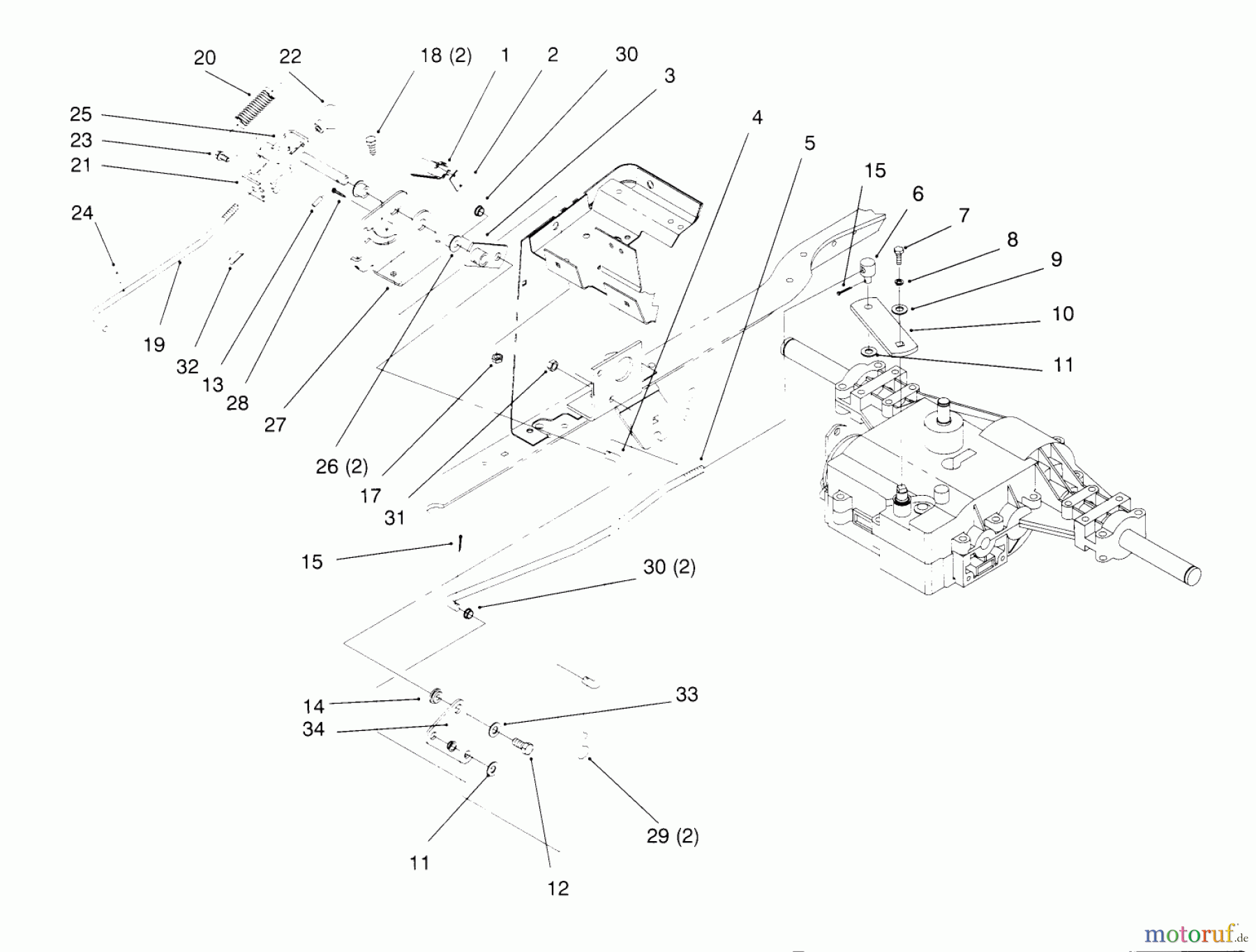 20
22
18 (2)
1
2
30
3
25
23
21
24
4
5
15
6
7
8
9
10
11
19
32
13
28
27
26 (2)
17
31
15
30 (2)
14
34
33
11
12
29 (2)
motoruf.de