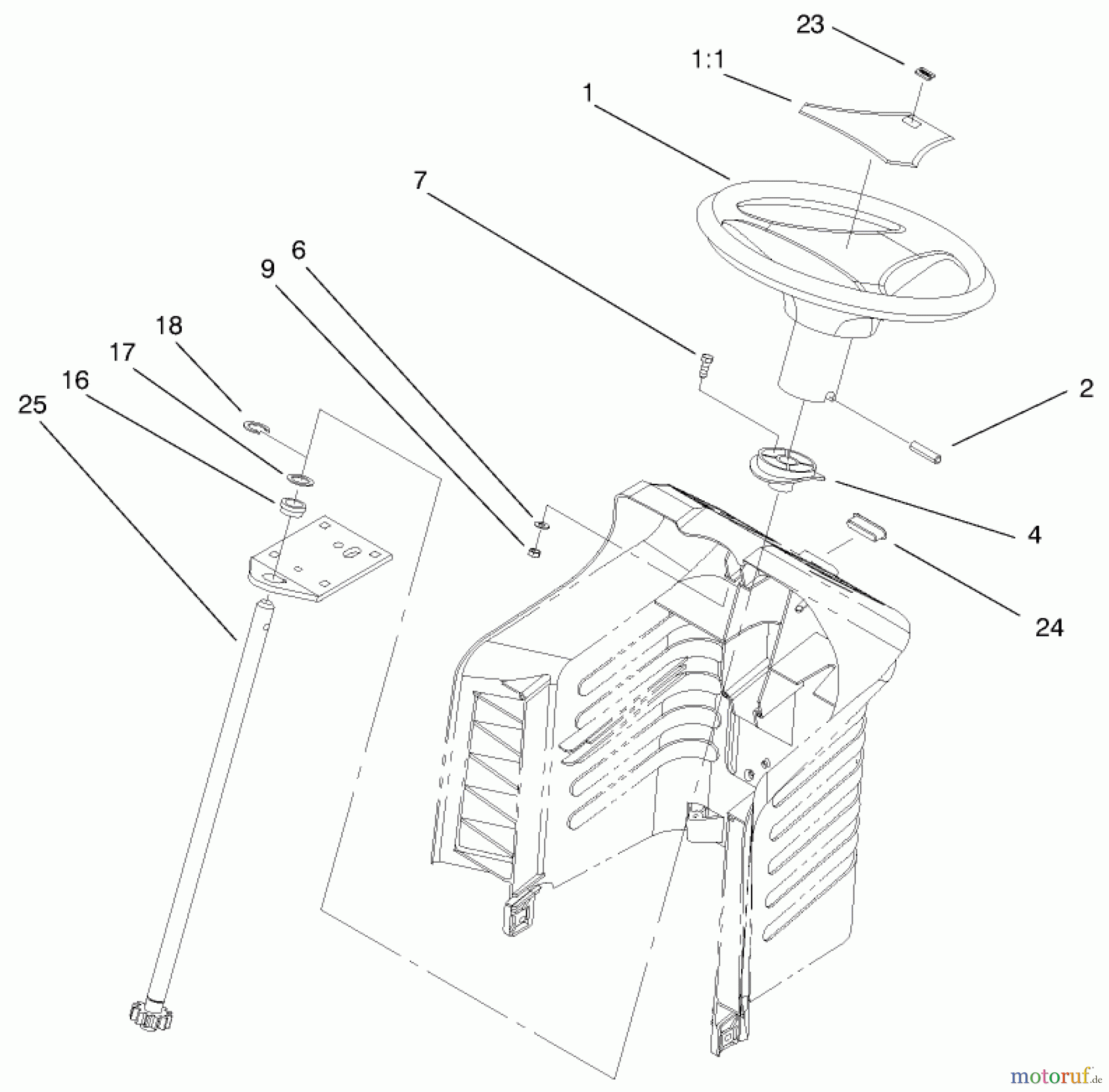 23

1:1

1

7

6

9

18

17

16

25

2

4

24

motoruf.de