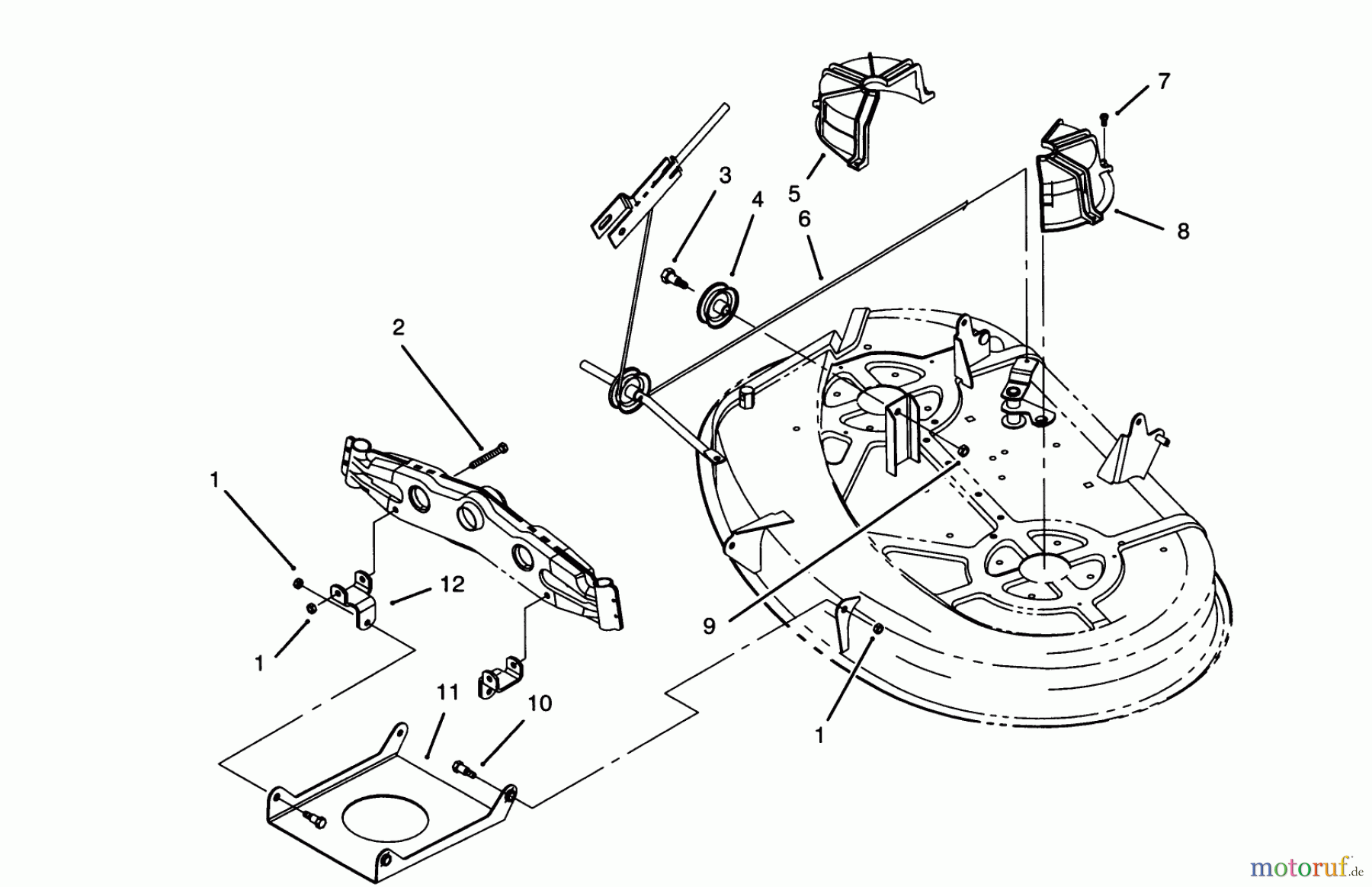 7
3
4
5
6
8
2
1
12
1
9
11
10
1
motoruf.de