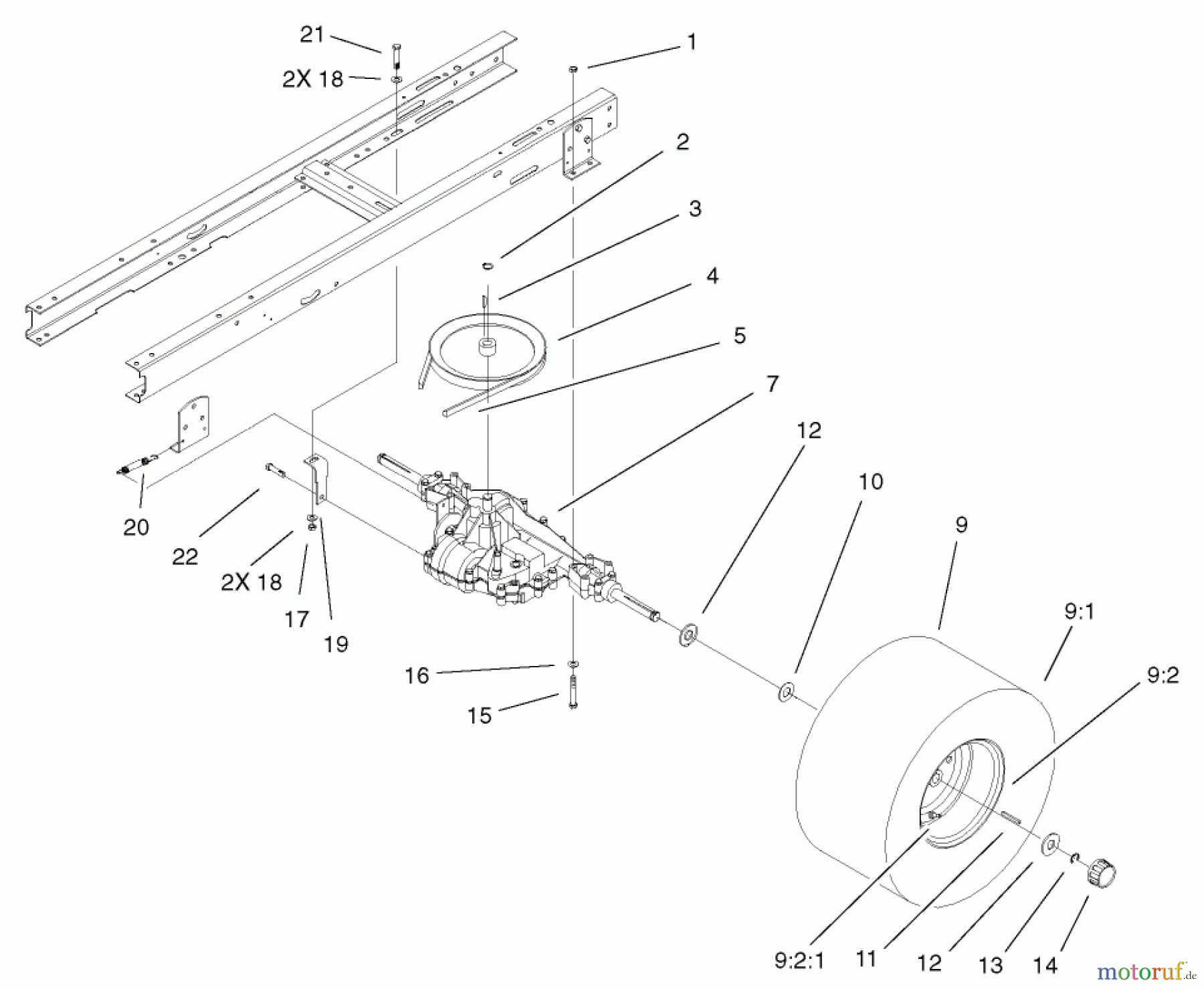 21
2X 18
1
2
3
4
5
7
12
10
9
9:1
9:2
20
22
2X 18
17
19
16
15
9:2:1
11
12
13
14
motoruf.de