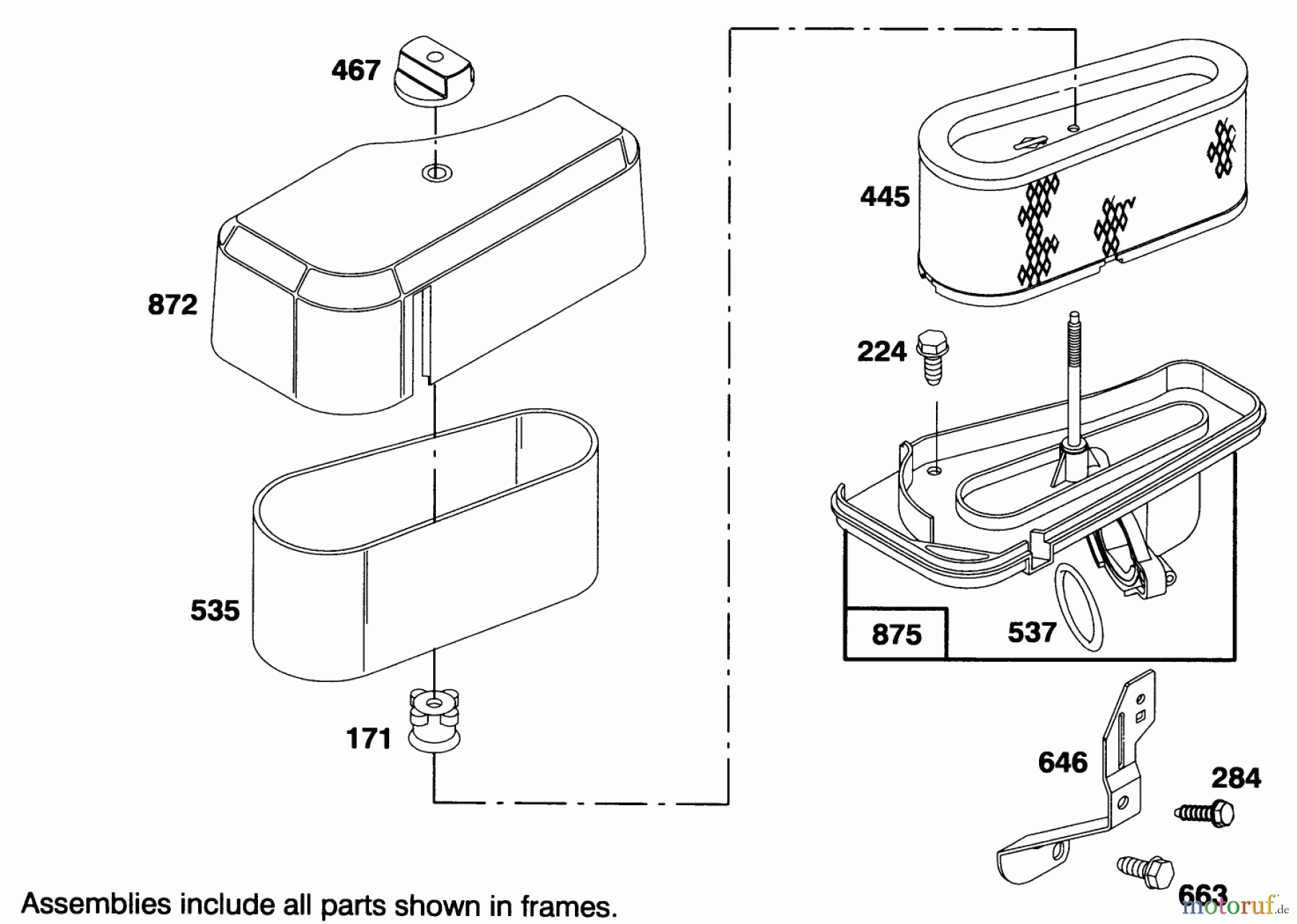 467

872

535

171

445

224

875

537

646

284

663

Assemblies include all parts shown in frames.

motoruf.de