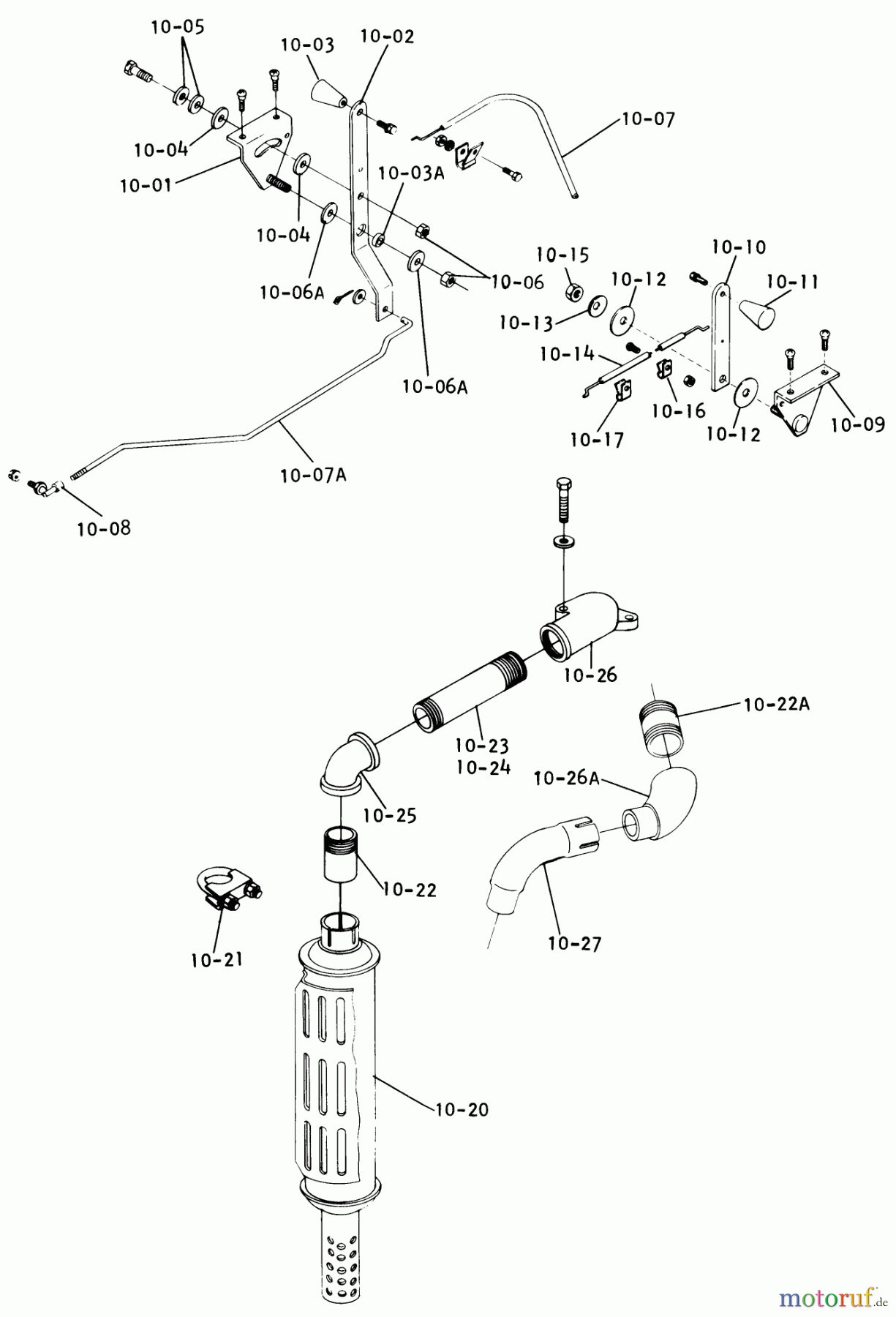 10-05
10-03
10-02
10-07
10-04
10-01
10-03A
10-04
10-06A
10-06
10-15
10-10
10-12
10-11
10-13
10-14
10-06A
10-16
10-17
10-12
10-09
10-07A
10-08
10-26
10-22A
10-23
10-24
10-26A
10-25
10-22
10-21
10-27
10-20
motoruf.de