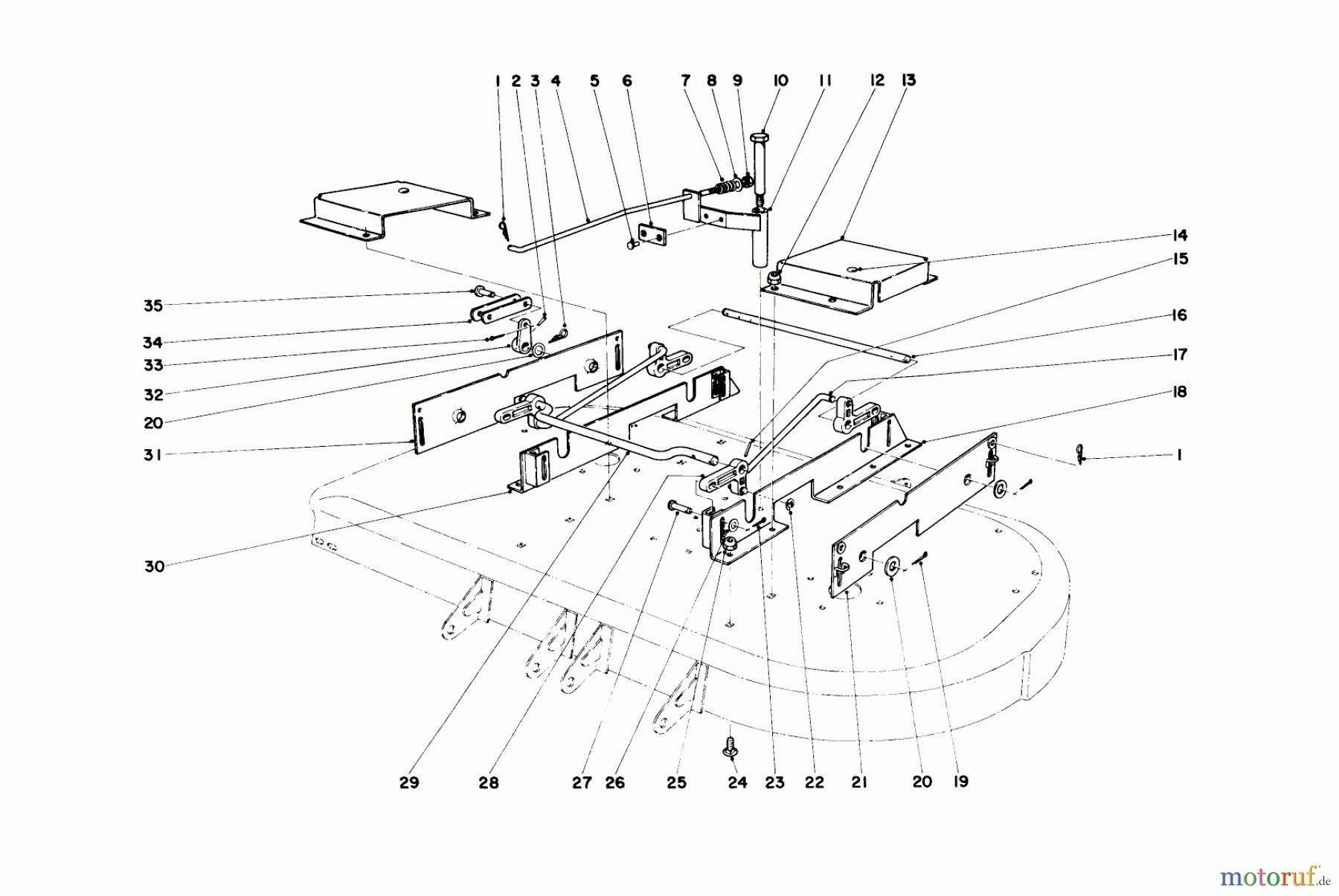 1 2 3 4 5 6 7 8 9 10 11 12 13

14

15

16

17

18

1

35

34

33

32

20

31

30

29 28 27 26 25 24 23 22 21 20 19

motoruf.de