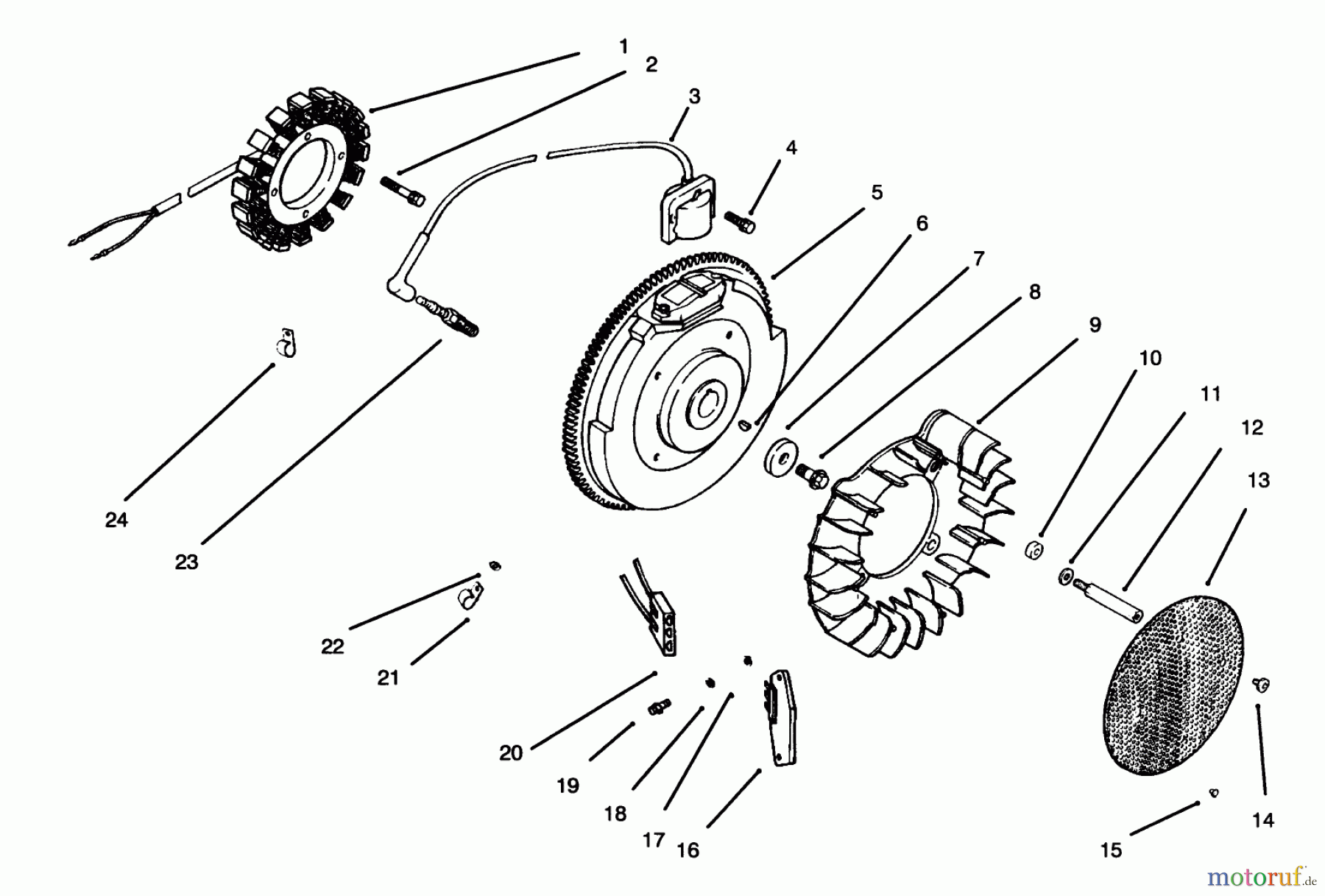 1
2
3
4
5
6
7
8
9
10
11
12
13
24
23
22
21
20
19
18
17
16
15
14
motoruf.de