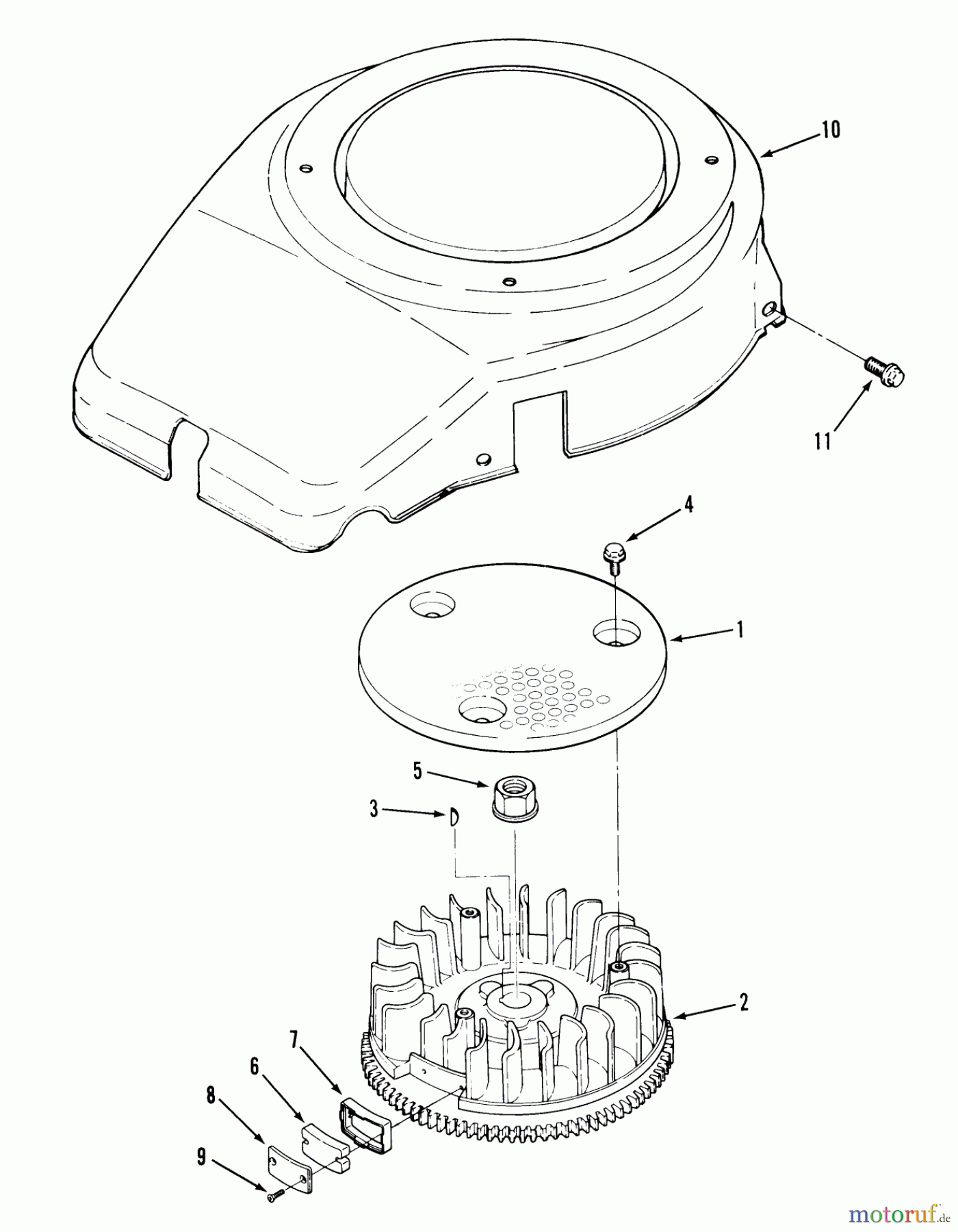 10

11

4

1

5

3

2

7

6

8

9

motoruf.de