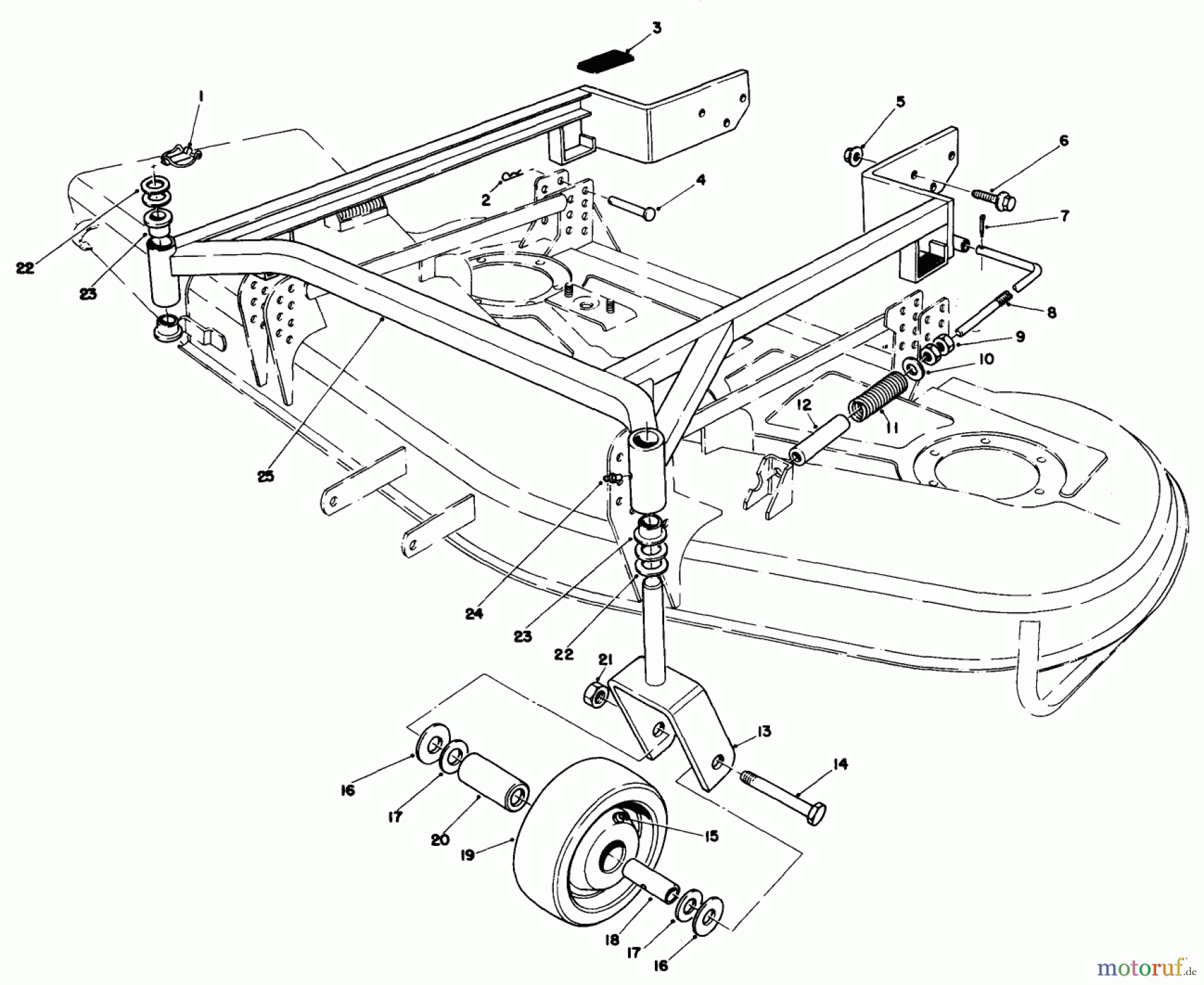 3
1
5
6
2
4
7
22
23
8
9
10
12
11
25
24
23
22
21
13
14
16
17
20
19
15
18
17
16
motoruf.de