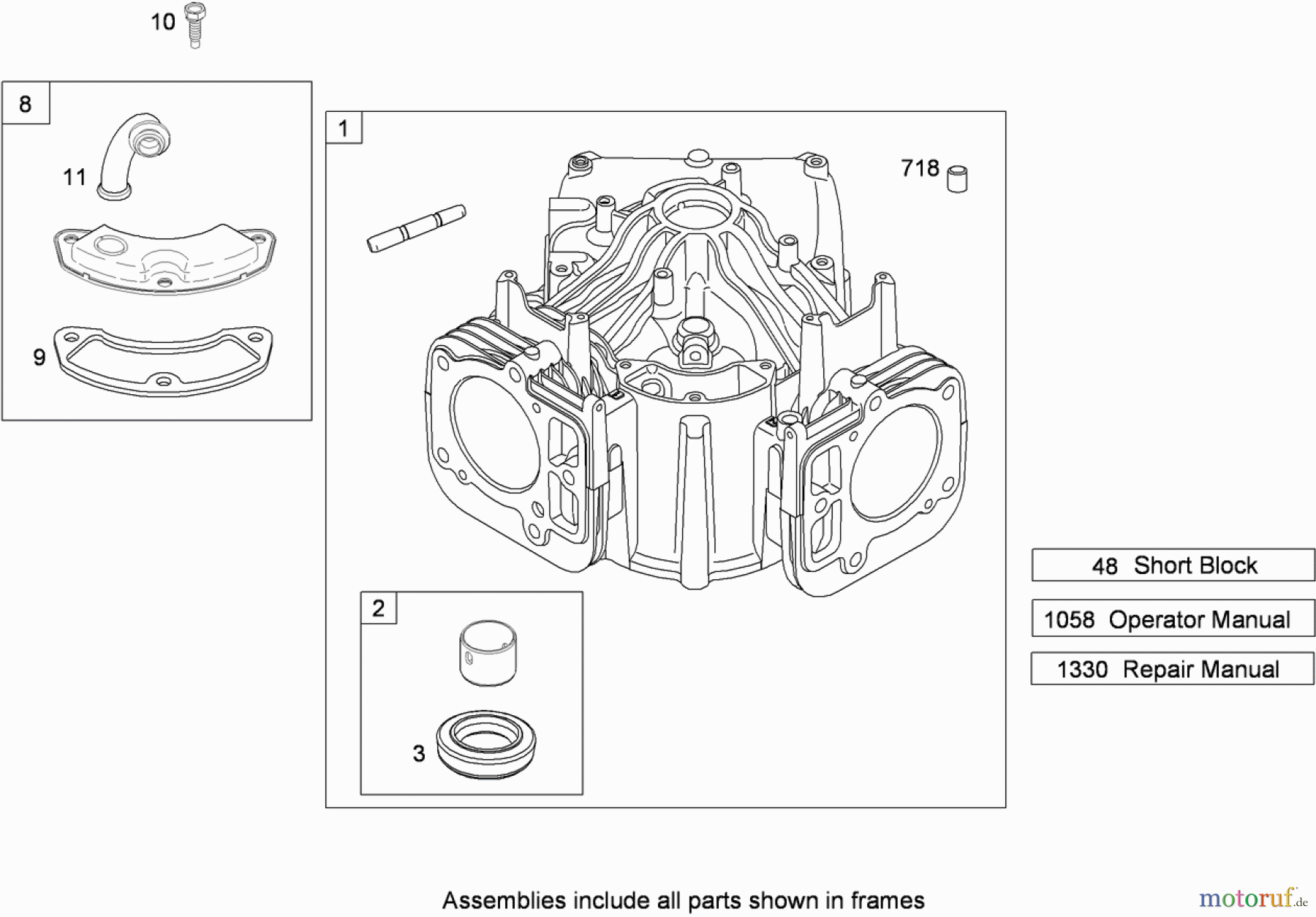 10

8

11

9

1

718

2

3

48 Short Block

1058 Operator Manual

1330 Repair Manual

Assemblies include all parts shown in frames

motoruf.de