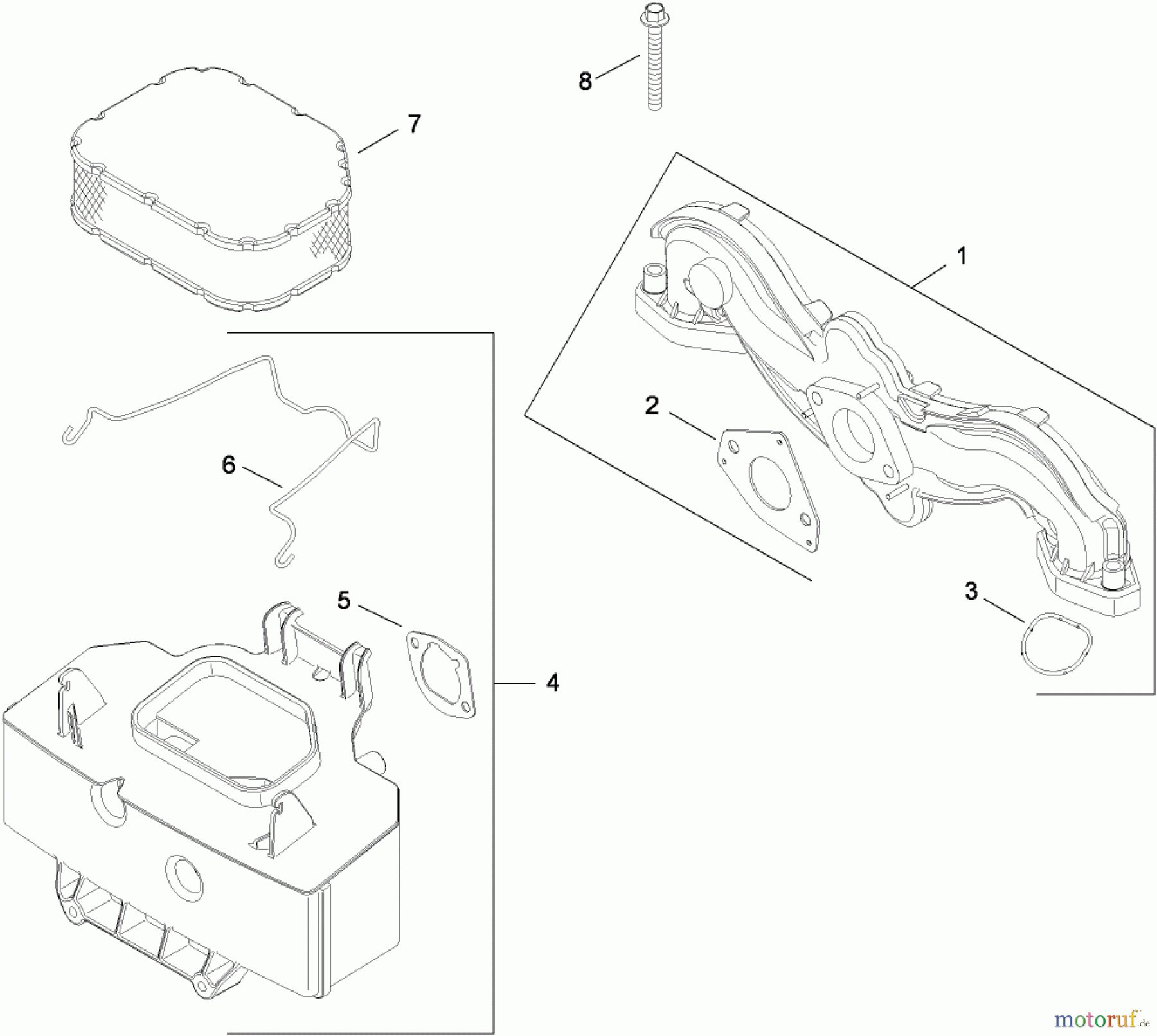 8
7
1
2
6
5
3
4
motoruf.de