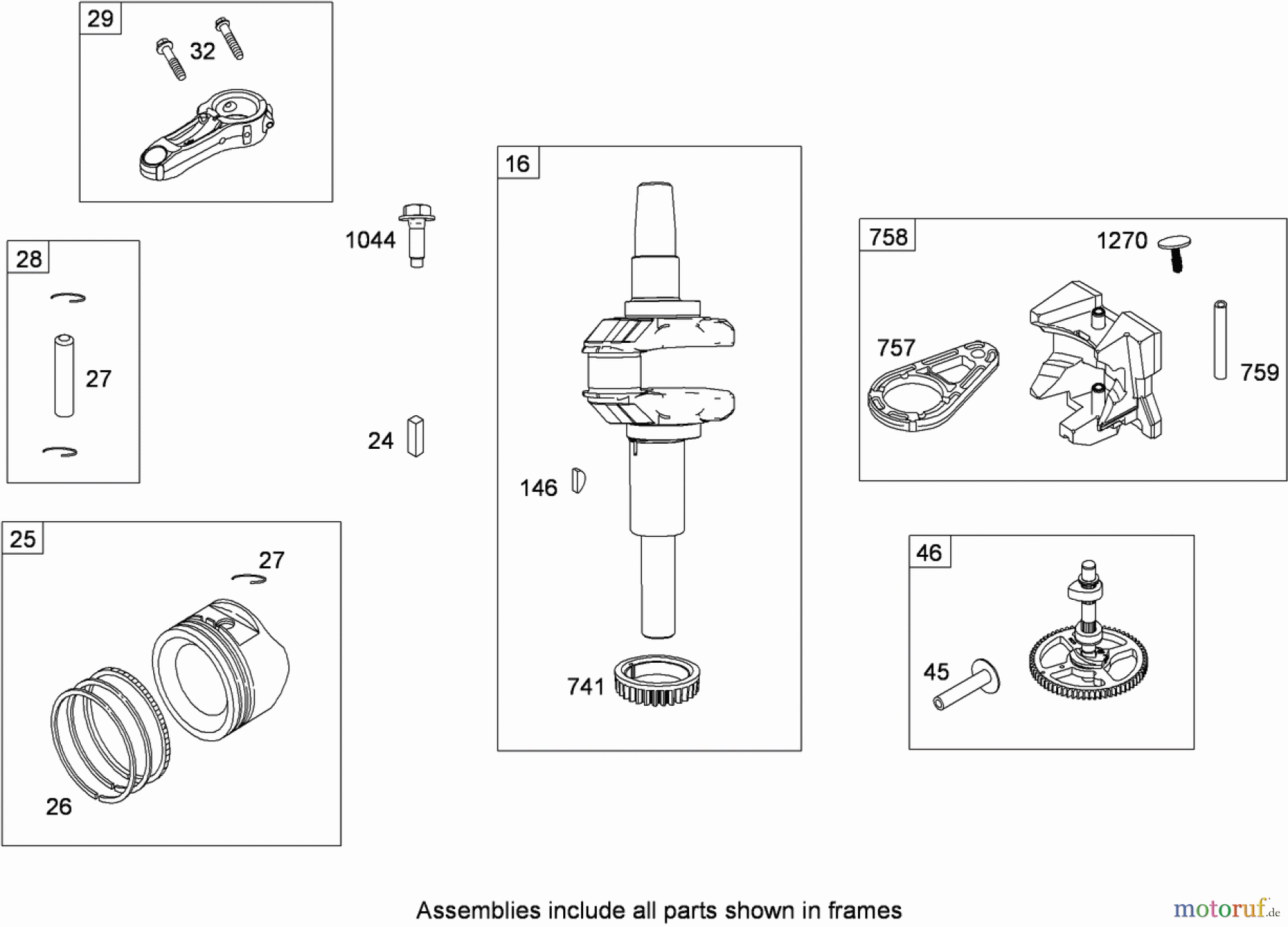 29
32

28
27

1044

24

16

146

741

758
1270
757
759

25
27
26

46
45

Assemblies include all parts shown in frames

motoruf.de