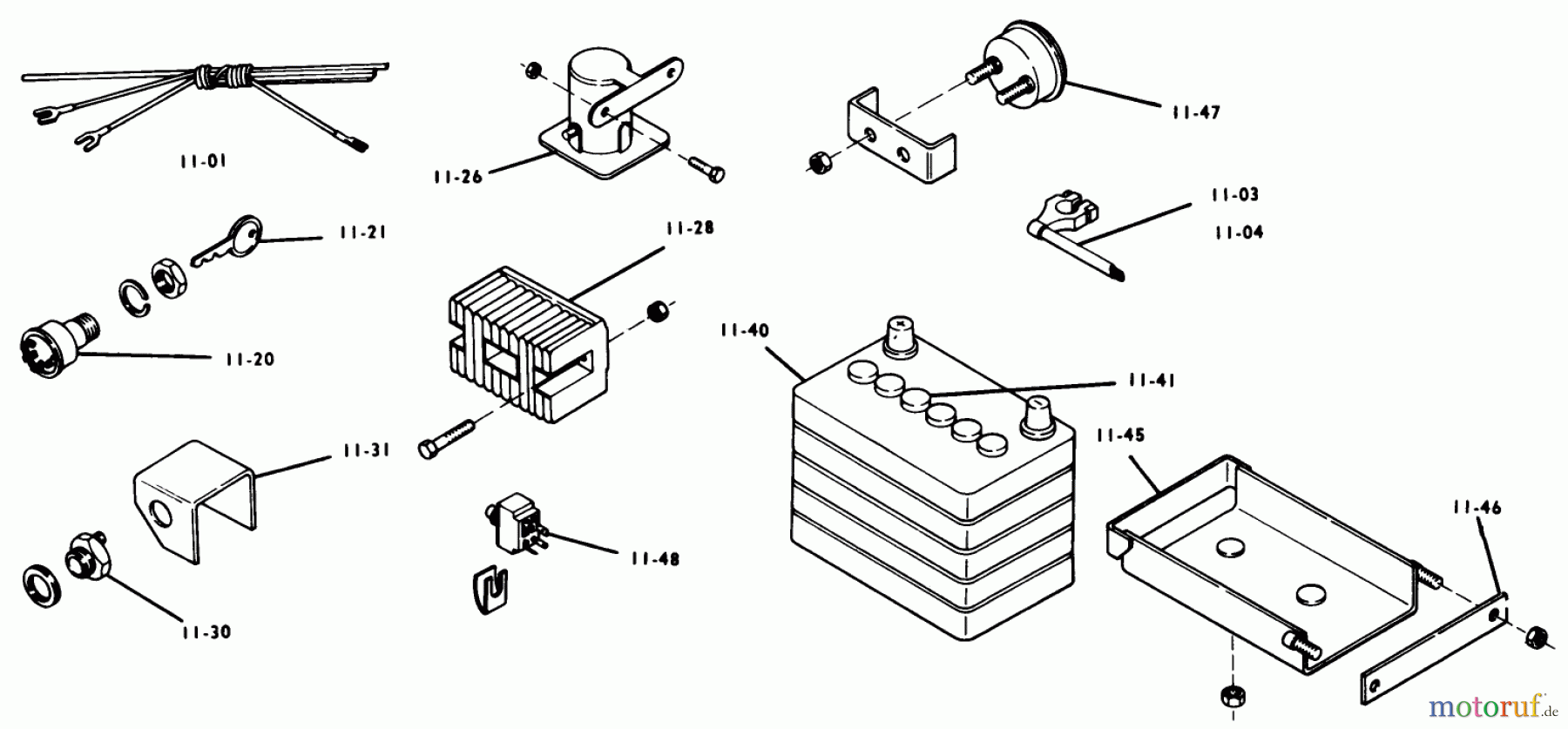 11-01

11-26

11-47

11-03

11-04

11-21

11-28

11-20

11-40

11-41

11-31

11-45

11-46

11-48

11-30

motoruf.de