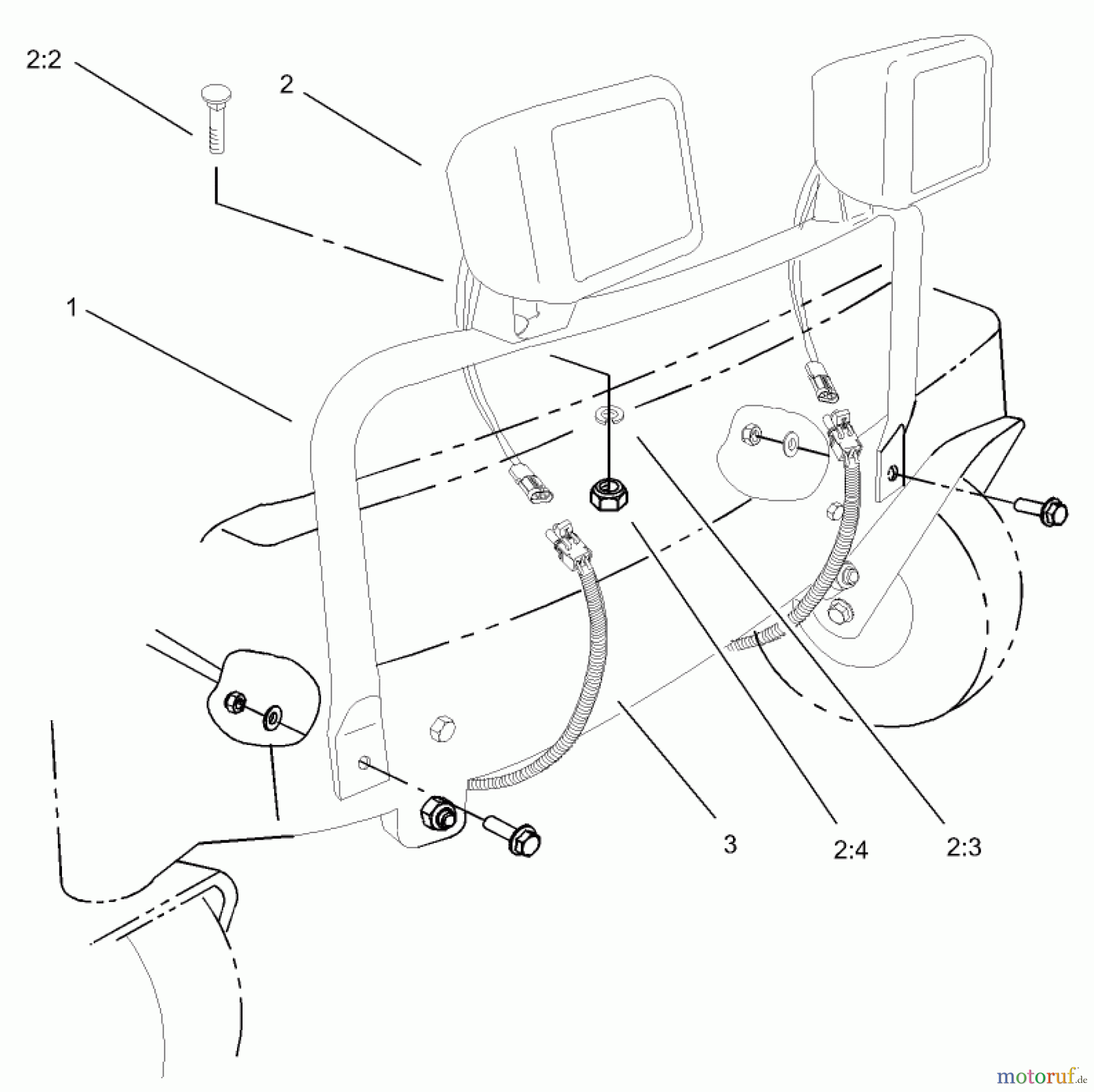 2:2

2

1

3

2:4

2:3

motoruf.de