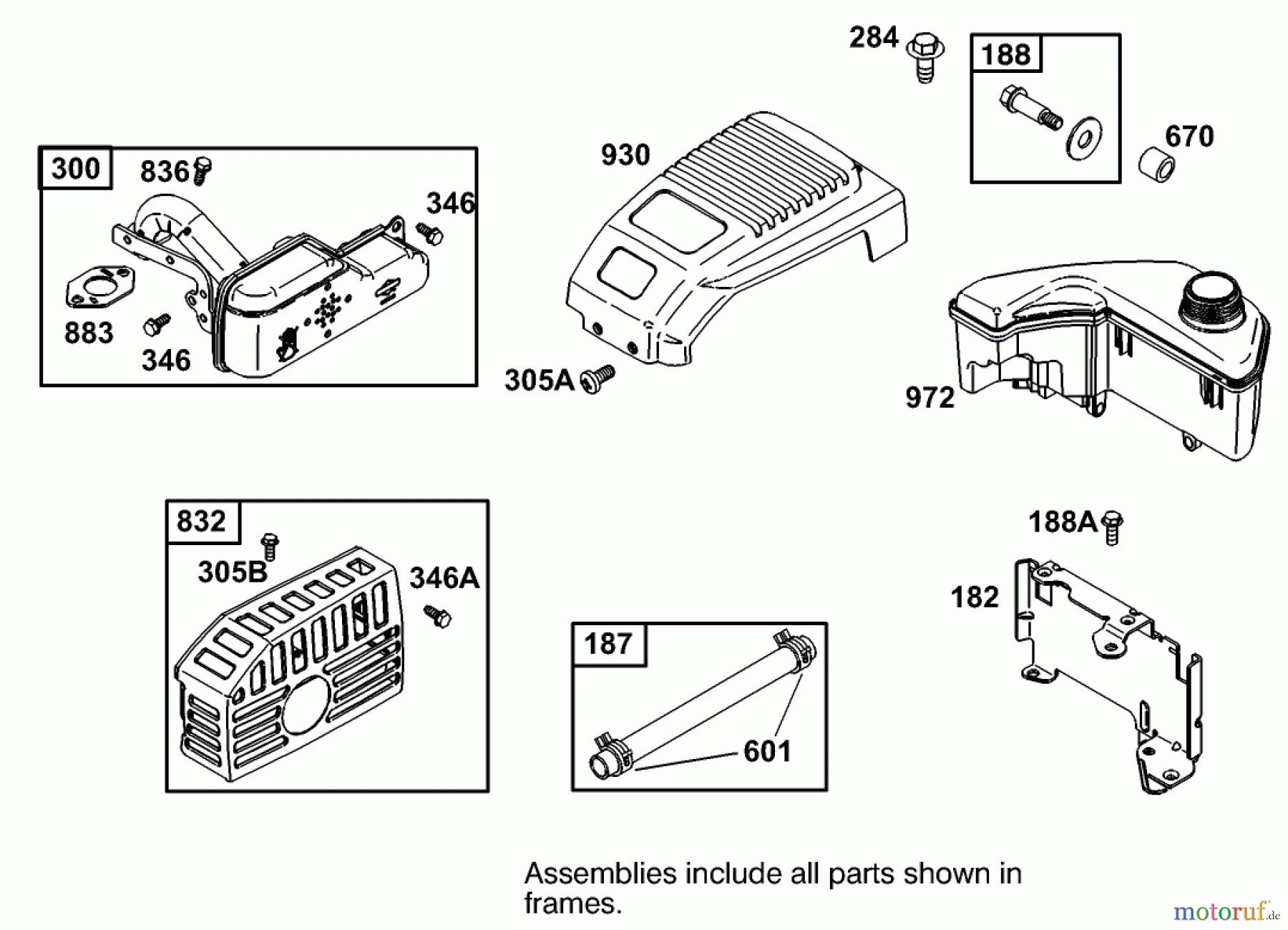 284
188
670
300
836
346
883
346
930
305A
972
832
305B
346A
187
601
188A
182

Assemblies include all parts shown in frames.

motoruf.de