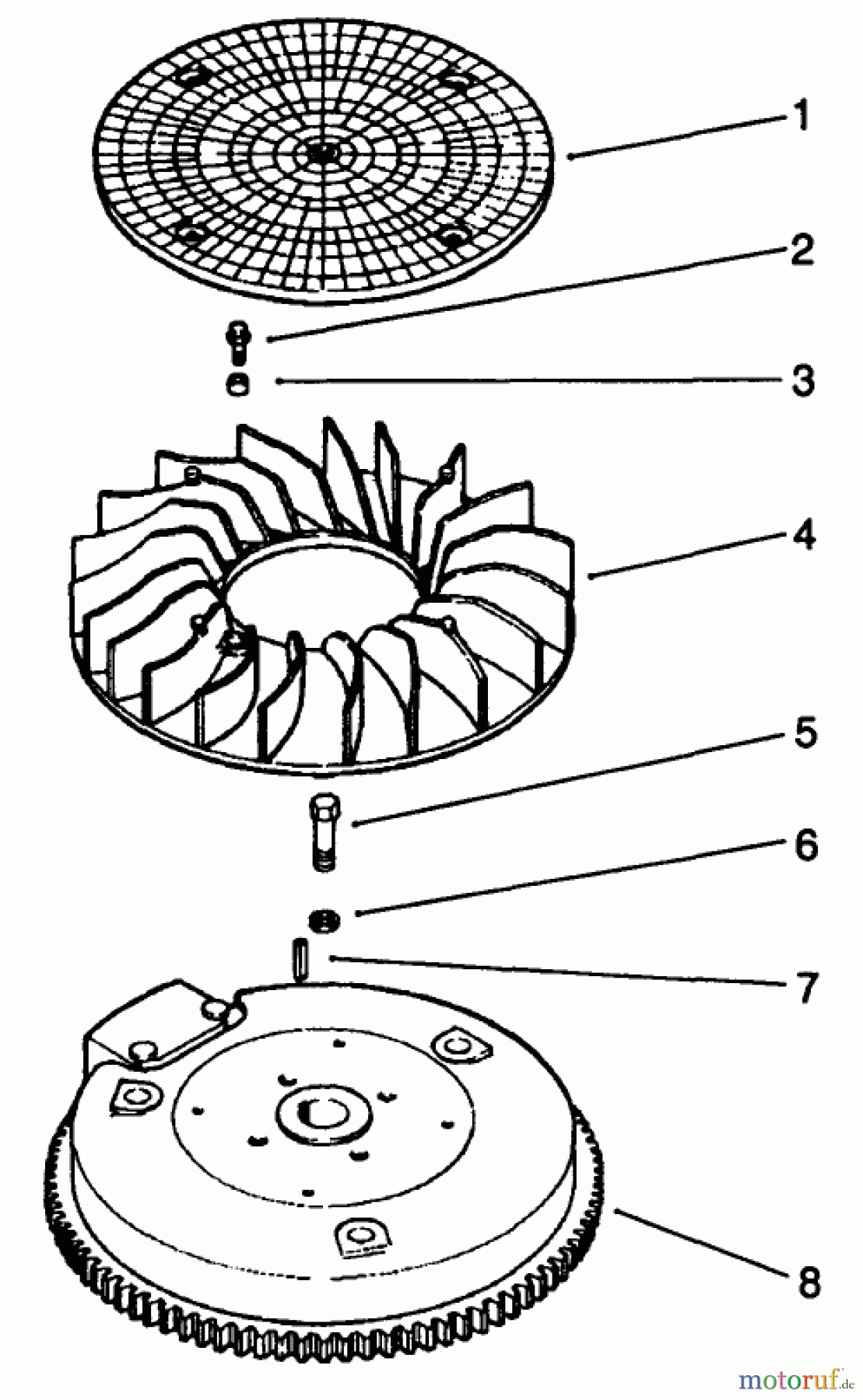 1
2
3
4
5
6
7
8
motoruf.de