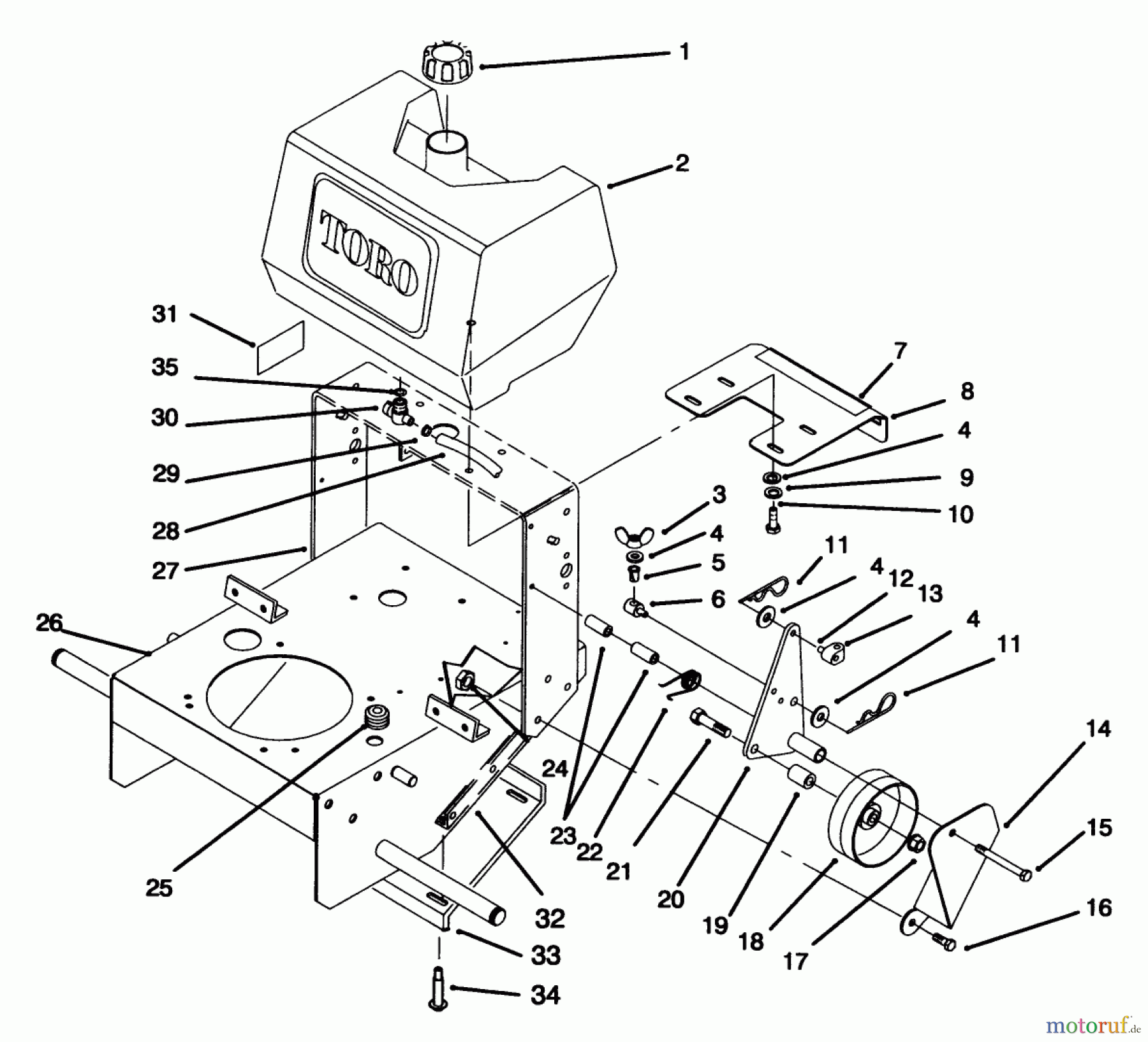 1
2
TORO
31
35
30
29
28
27
26
7
8
4
9
10
3
4
5
6
11
4
12
13
4
11
14
15
16
24
23
22
21
20
19
18
17
25
32
33
34
motoruf.de