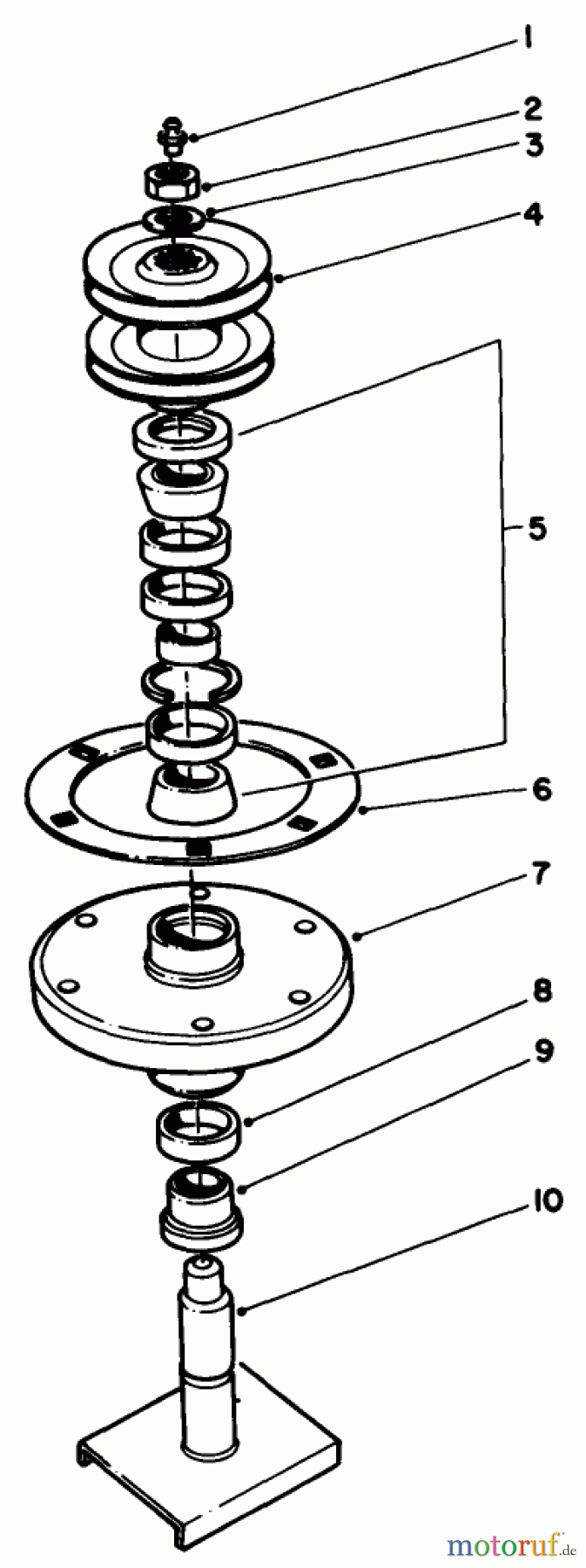 1
2
3
4
5
6
7
8
9
10
motoruf.de