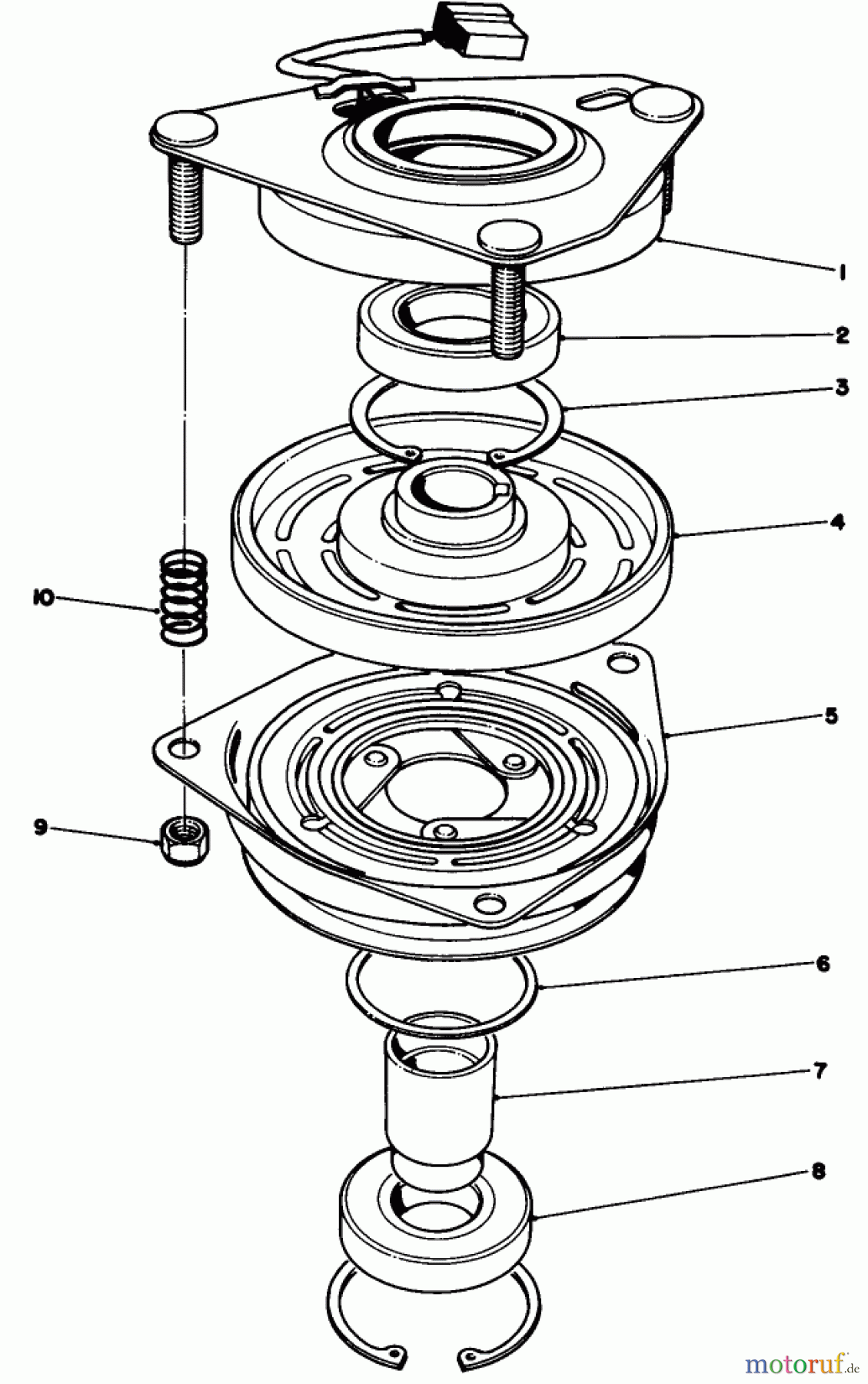 1
2
3
4
10
5
9
6
7
8
motoruf.de