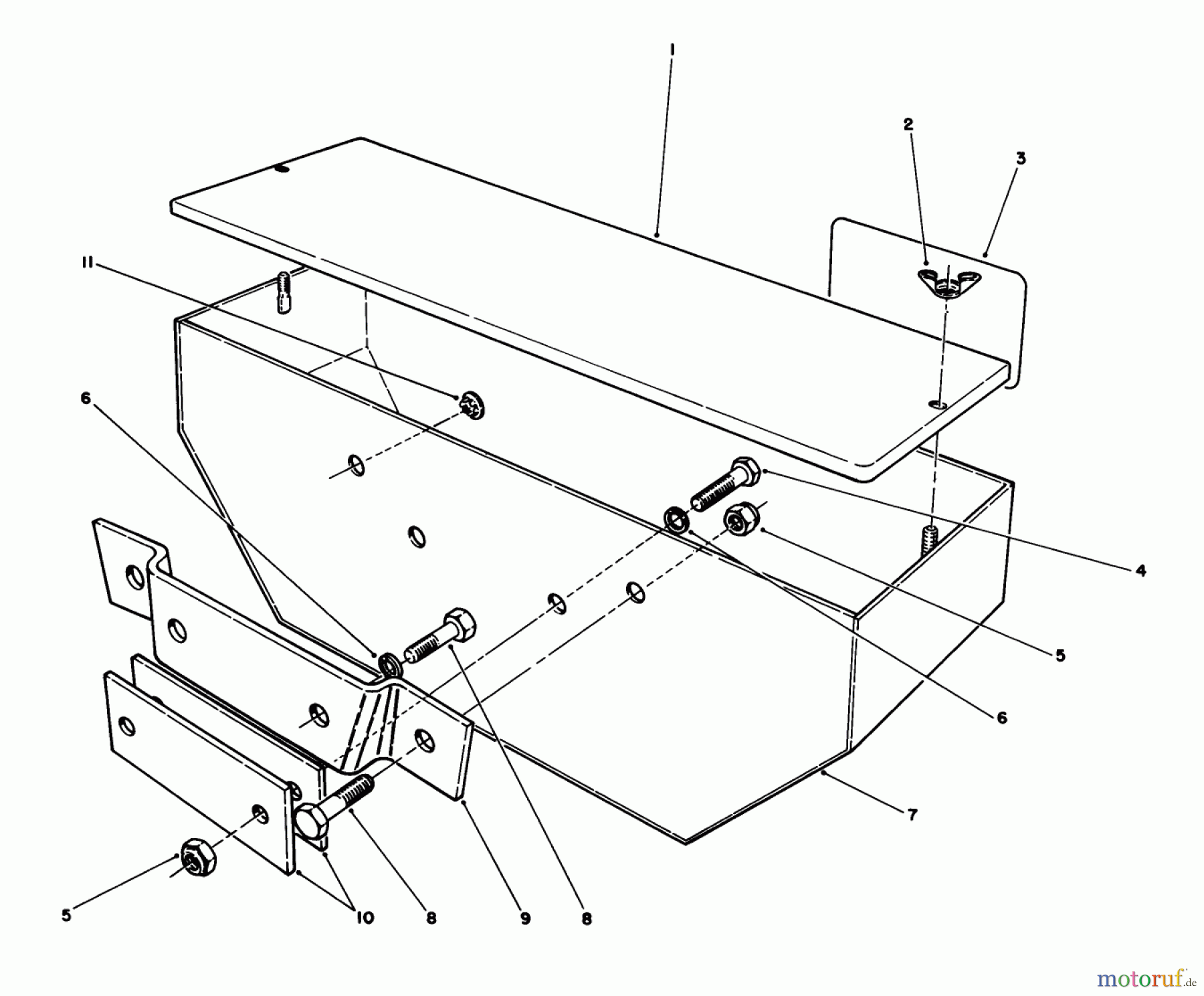 1
2
3
11
6
4
5
6
7
5
10
8
9
8
motoruf.de