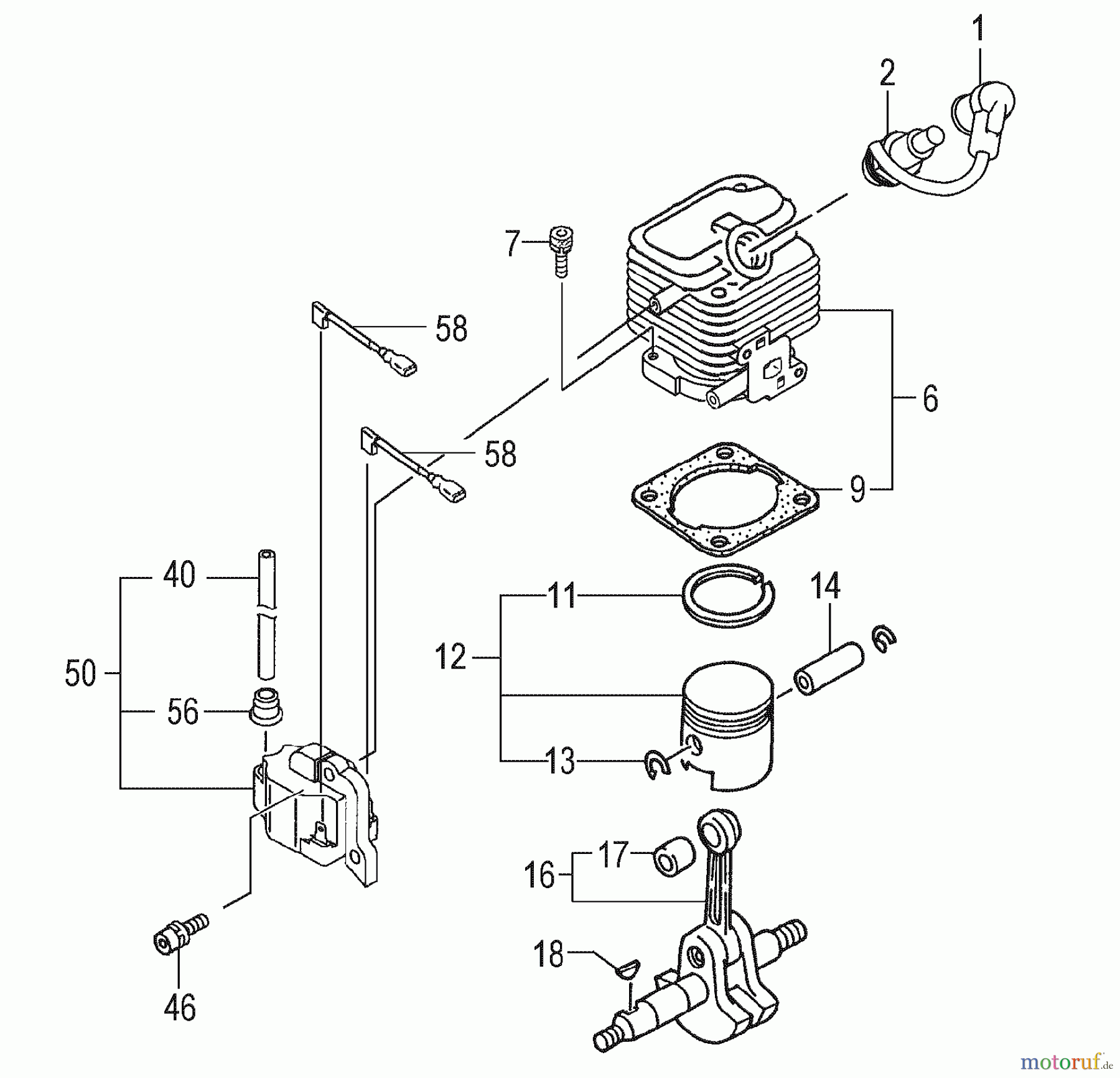 1
2
7
58
6
58
9
40
11
14
50
12
56
13
17
16
18
46
motoruf.de