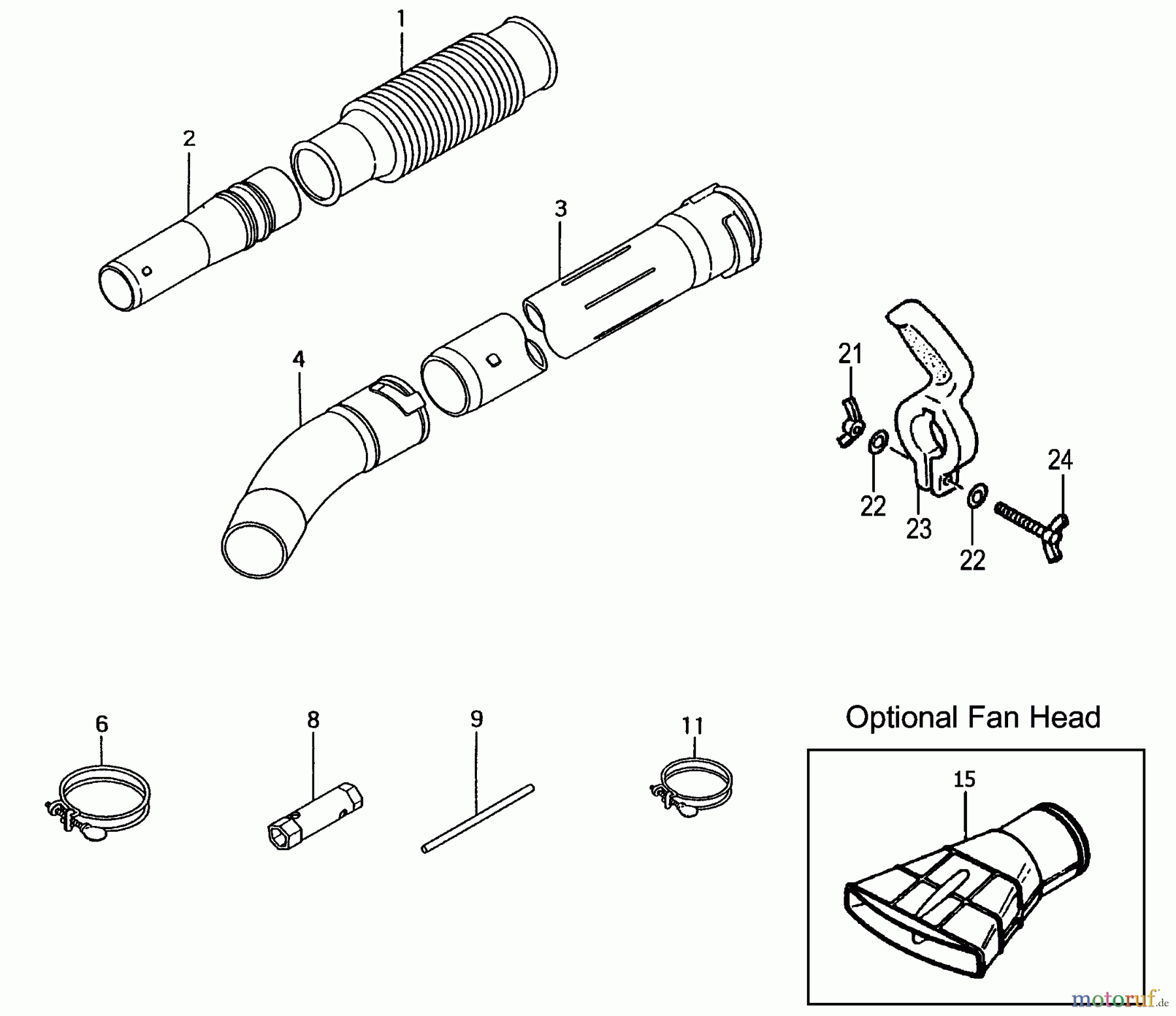 1
2
3
4
21
22
23
22
24
6
8
9
11
Optional Fan Head
15
motoruf.de