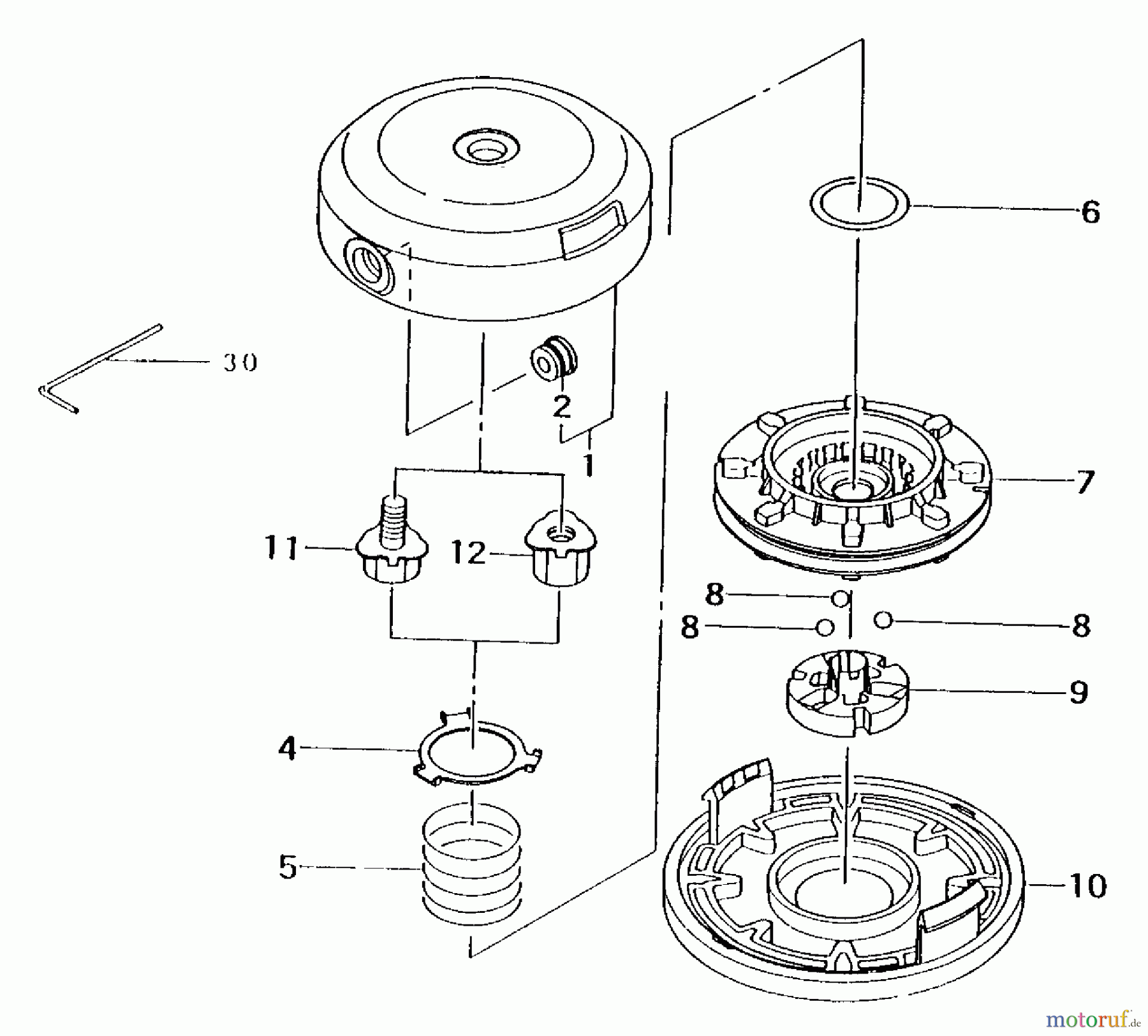 6

30

2

1

7

11

12

8

8

8

9

4

5

10

motoruf.de