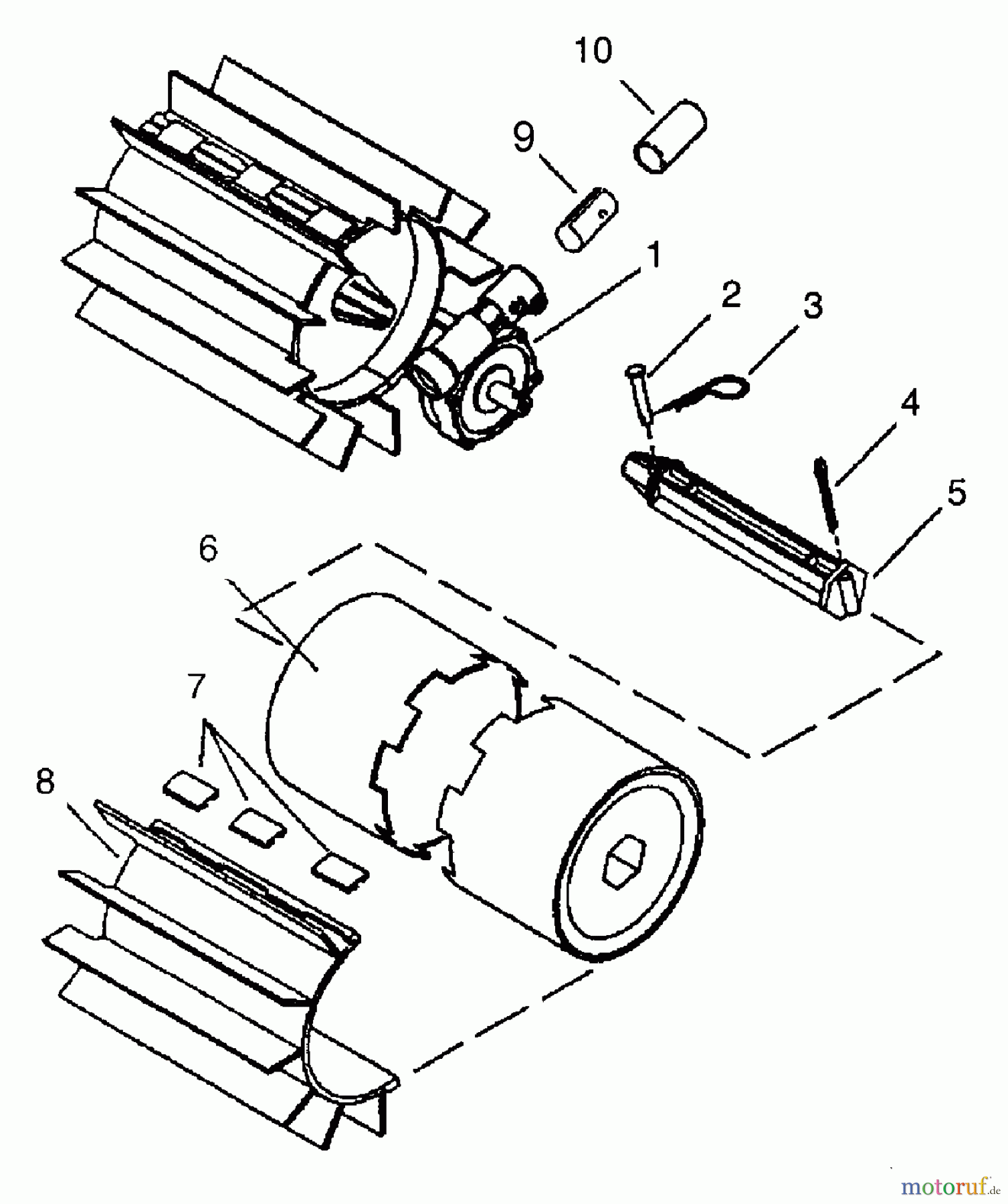 10
9
1
2
3
4
5
6
7
8
motoruf.de