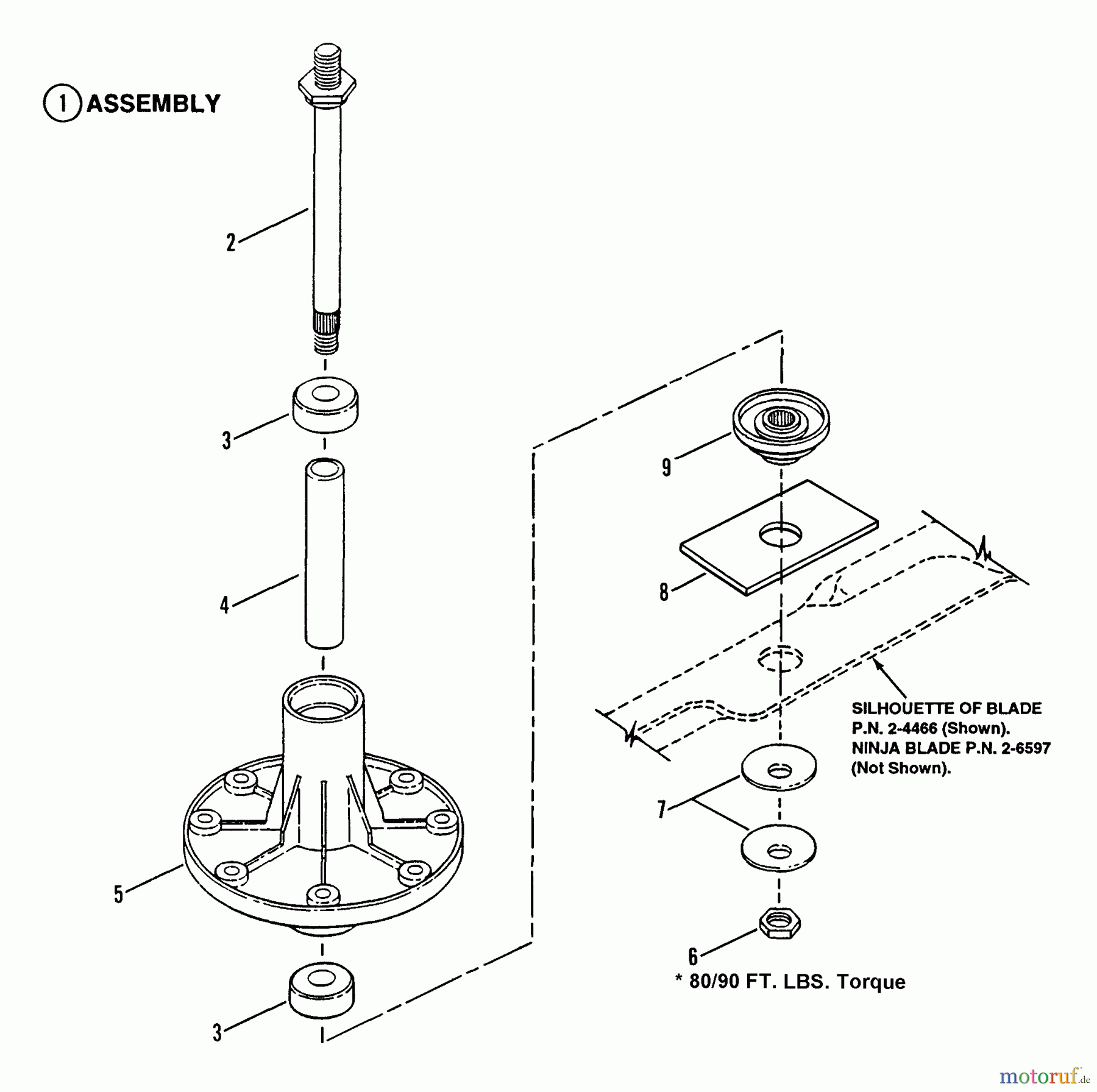 1 ASSEMBLY

2

3

4

5

3

9

8

SILHOUETTE OF BLADE P.N. 2-4466 (Shown). NINJA BLADE P.N. 2-6597 (Not Shown).

7

6

* 80/90 FT. LBS. Torque

motoruf.de