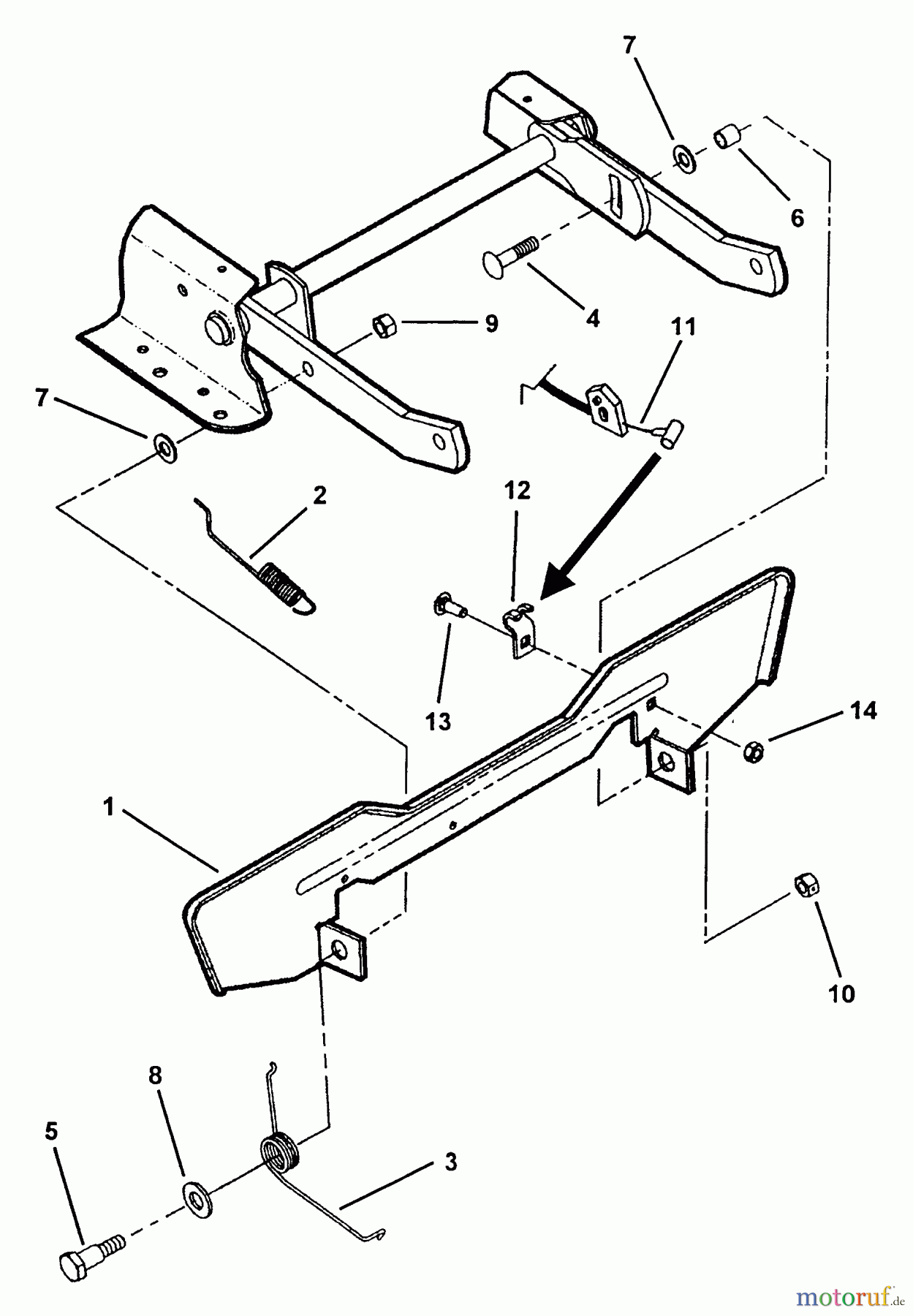 7
6
4
9
11
7
2
12
13
14
1
10
8
5
3
motoruf.de