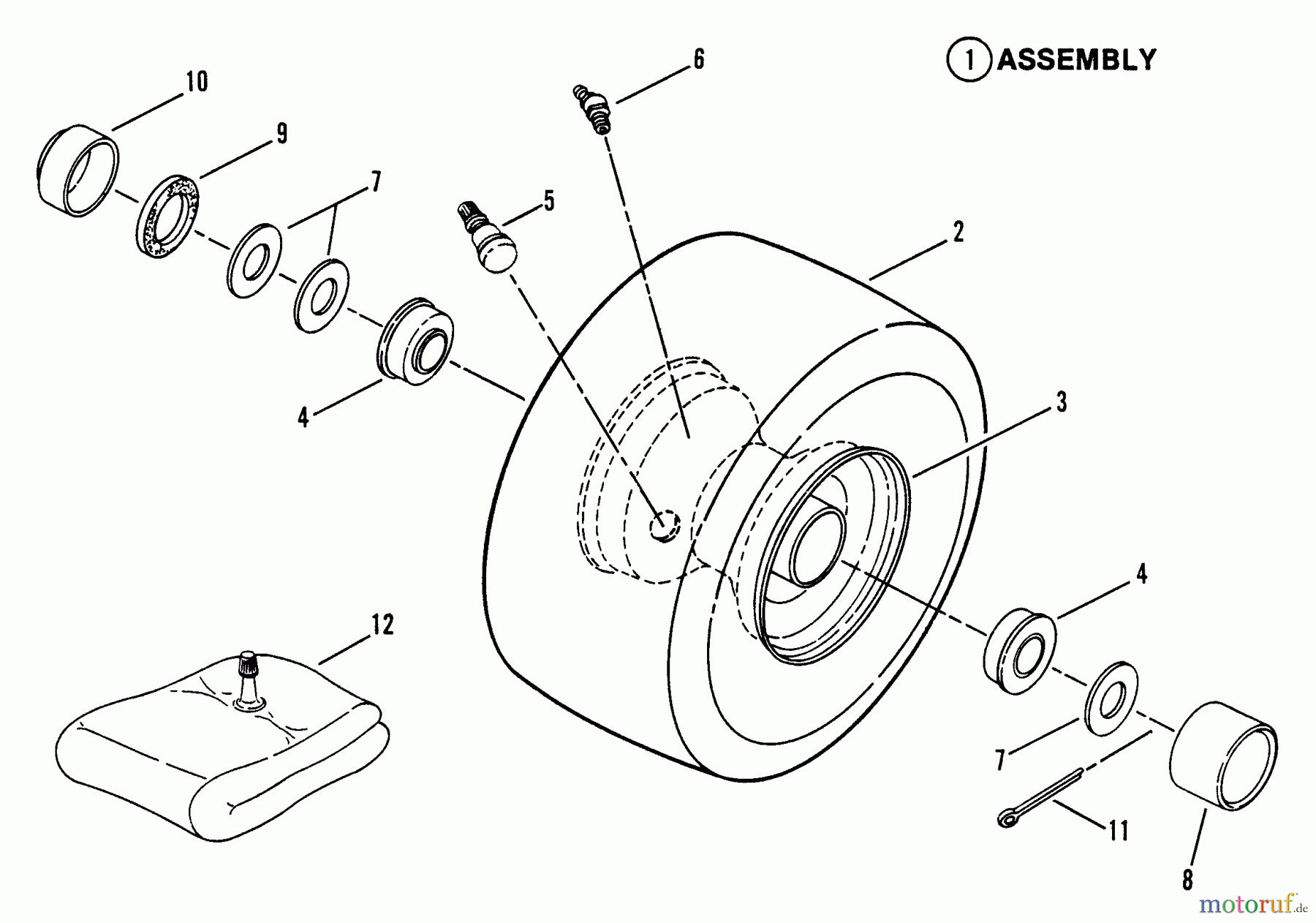 1 ASSEMBLY

10
9
7
6
5
2
4
3
4
12
7
11
8

motoruf.de