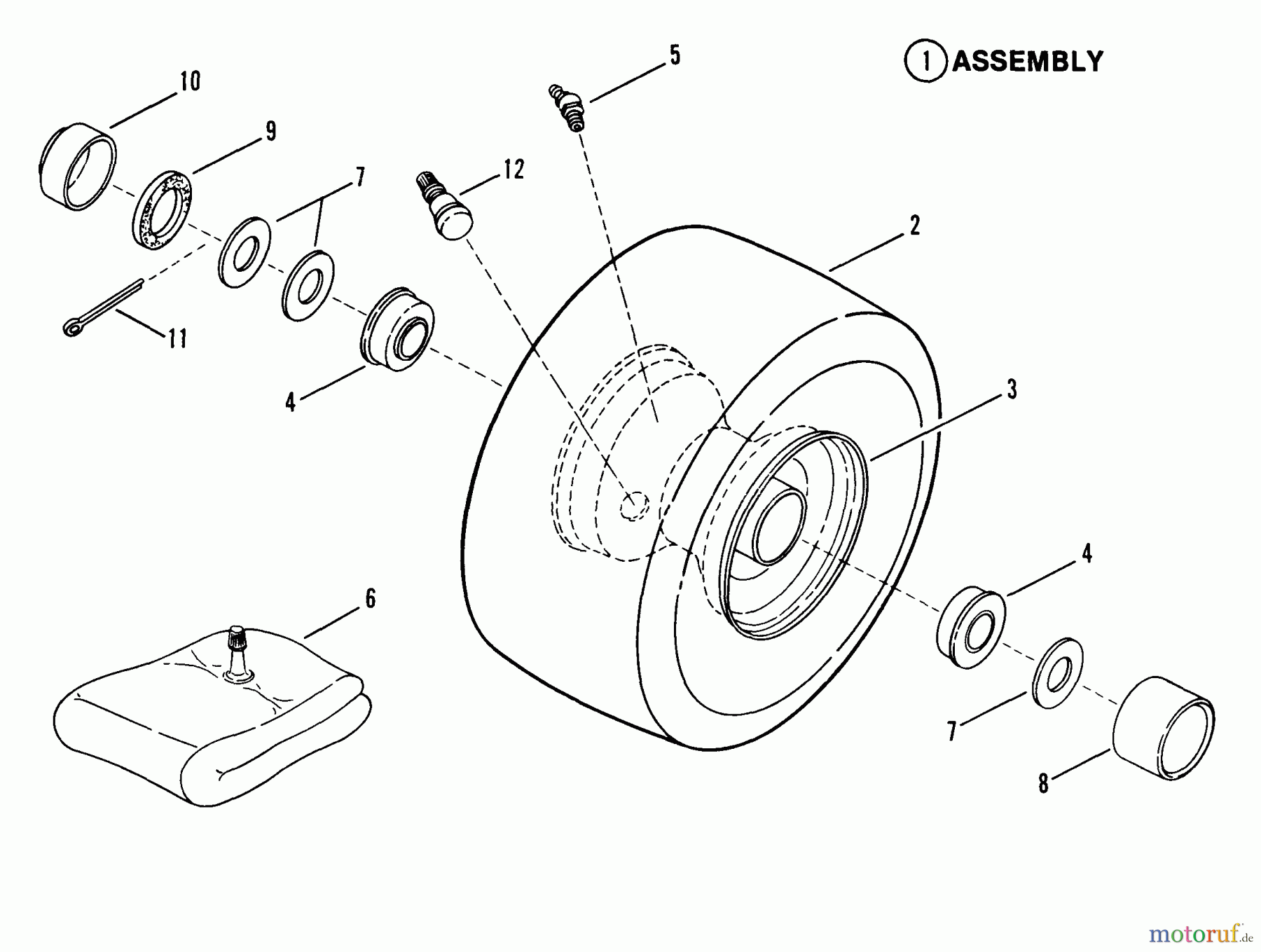 1 ASSEMBLY

5

10

9

7

12

2

11

4

3

4

6

7

8

motoruf.de