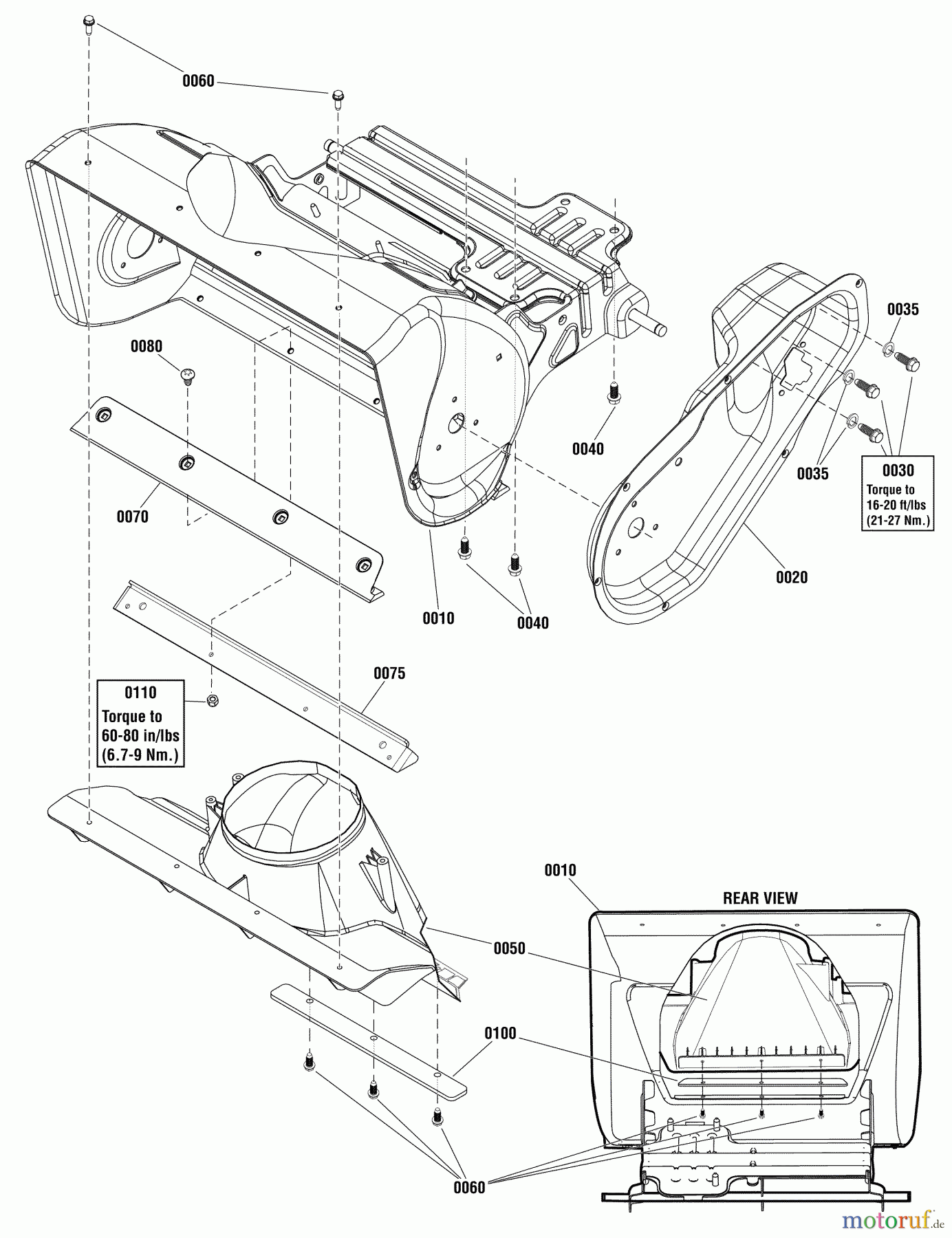 0060

0035

0080

0040

0035

0030
Torque to
16-20 ft/lbs
(21-27 Nm.)

0070

0020

0010

0040

0075

0110
Torque to
60-80 in/lbs
(6.7-9 Nm.)

0010

REAR VIEW

0050

0100

0060

motoruf.de