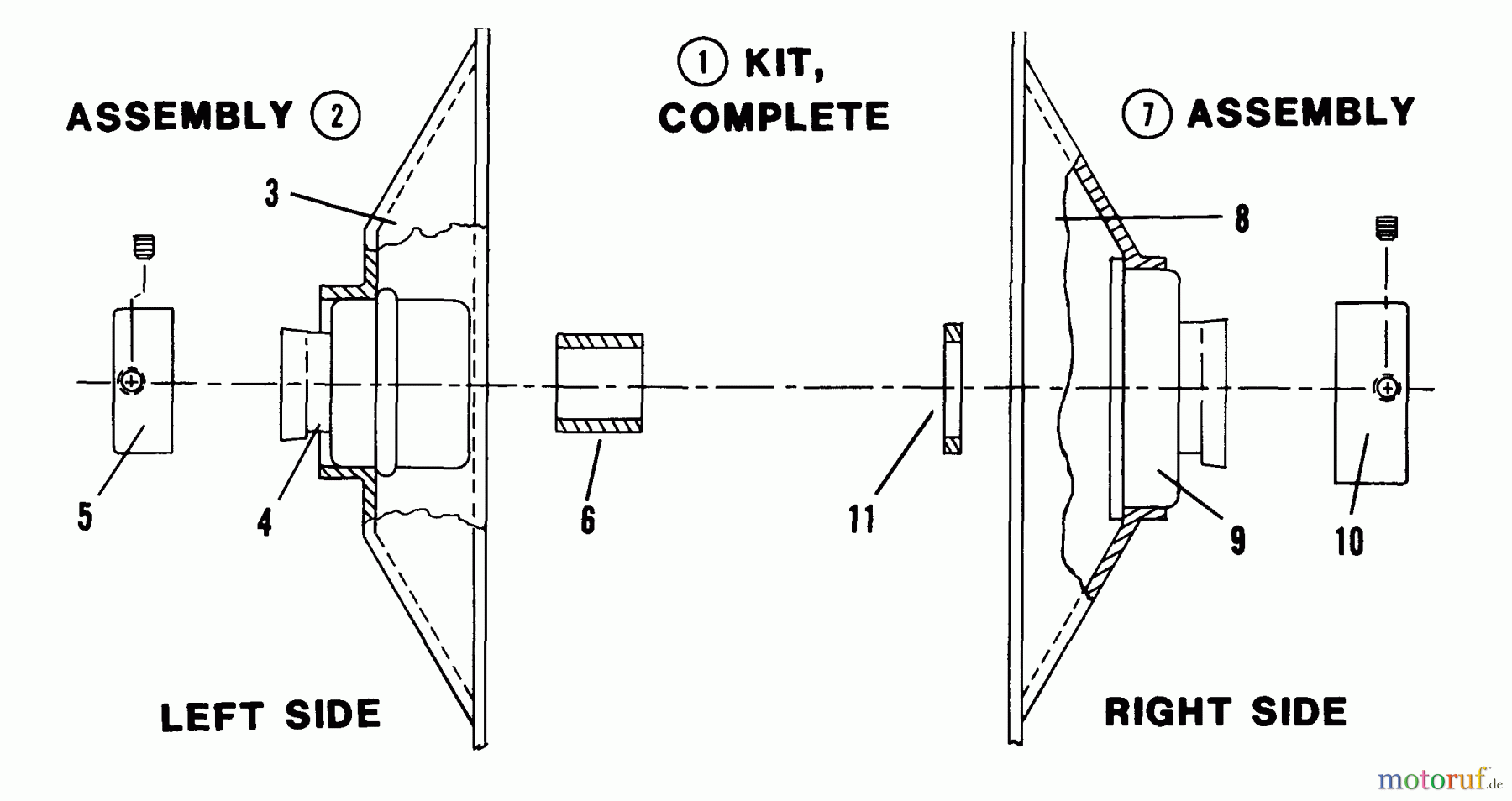 ASSEMBLY 2

1 KIT, COMPLETE

7 ASSEMBLY

3

8

5

4

6

11

9

10

LEFT SIDE

RIGHT SIDE

motoruf.de