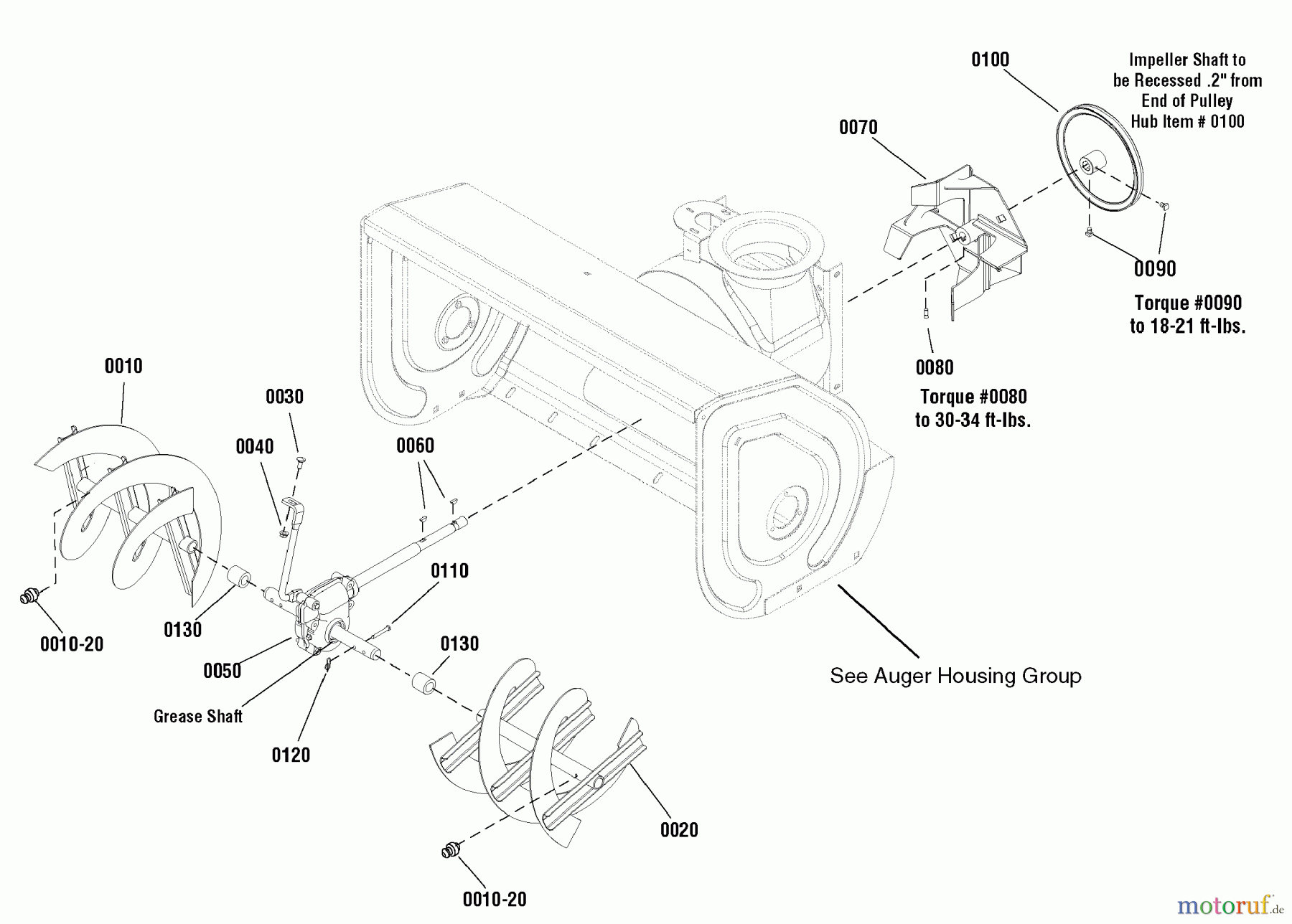 0100

Impeller Shaft to be Recessed .2" from End of Pulley Hub Item # 0100

0070

0090

Torque #0090 to 18-21 ft-lbs.

0080

Torque #0080 to 30-34 ft-lbs.

0010

0030

0040

0060

0110

0130

0010-20

0050

0130

Grease Shaft

0120

See Auger Housing Group

0020

0010-20

motoruf.de