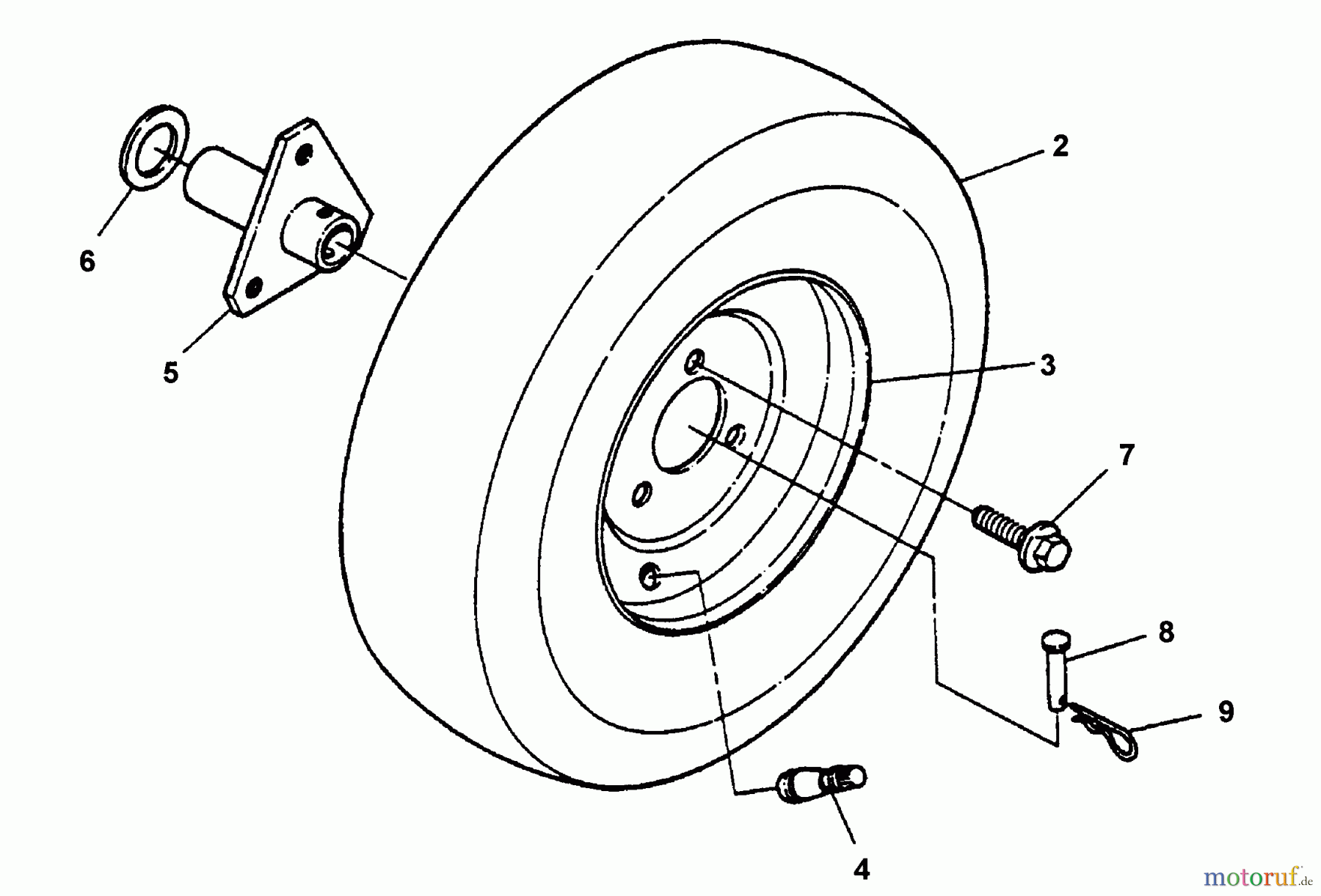 2

6

5

3

7

8

9

4

motoruf.de