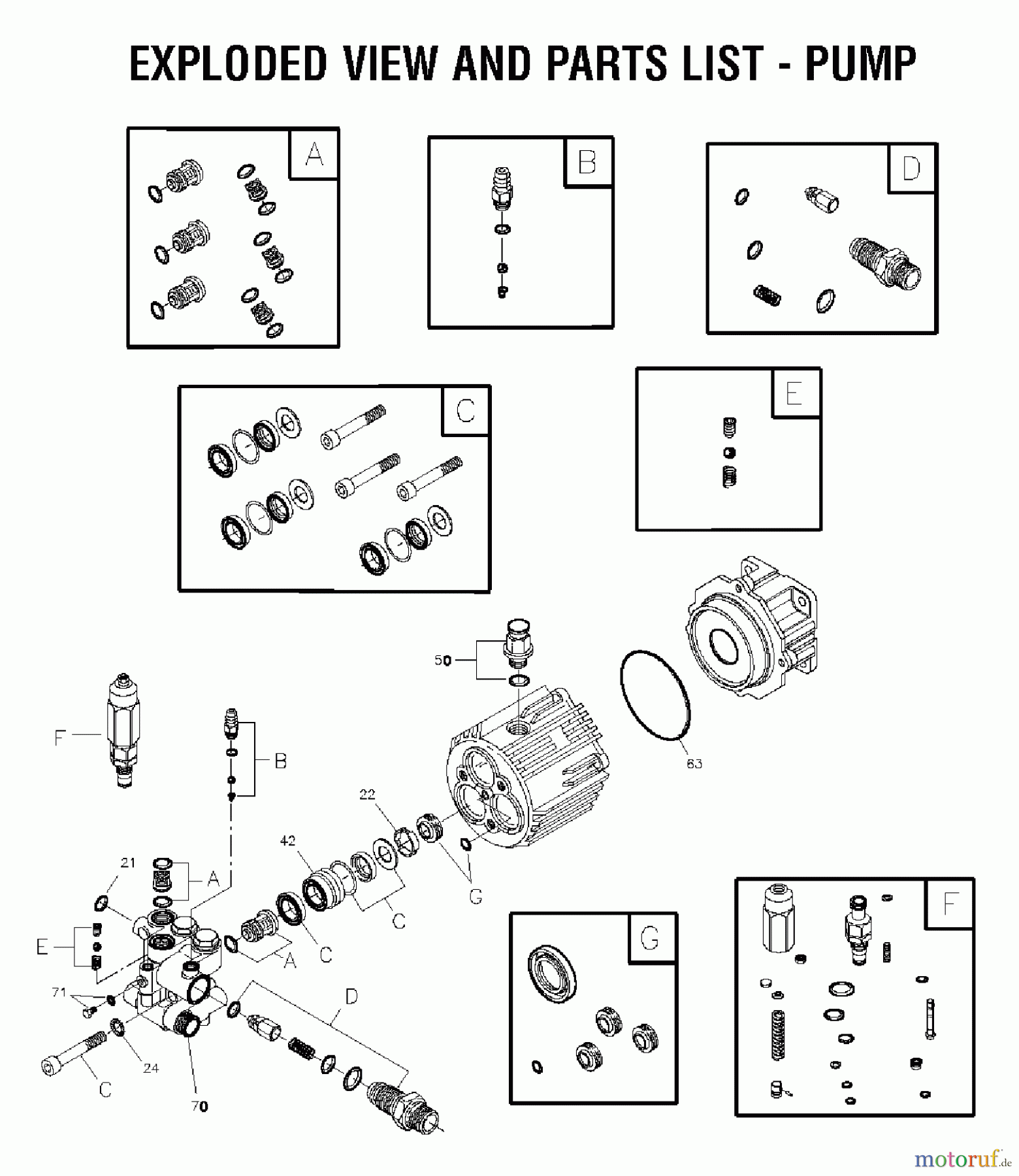 EXPLODED VIEW AND PARTS LIST - PUMP

A

B

D

C

E

50

63

F

B

22

42

21

A

G

C

E

A

C

71

D

24

C

70

G

F

motoruf.de