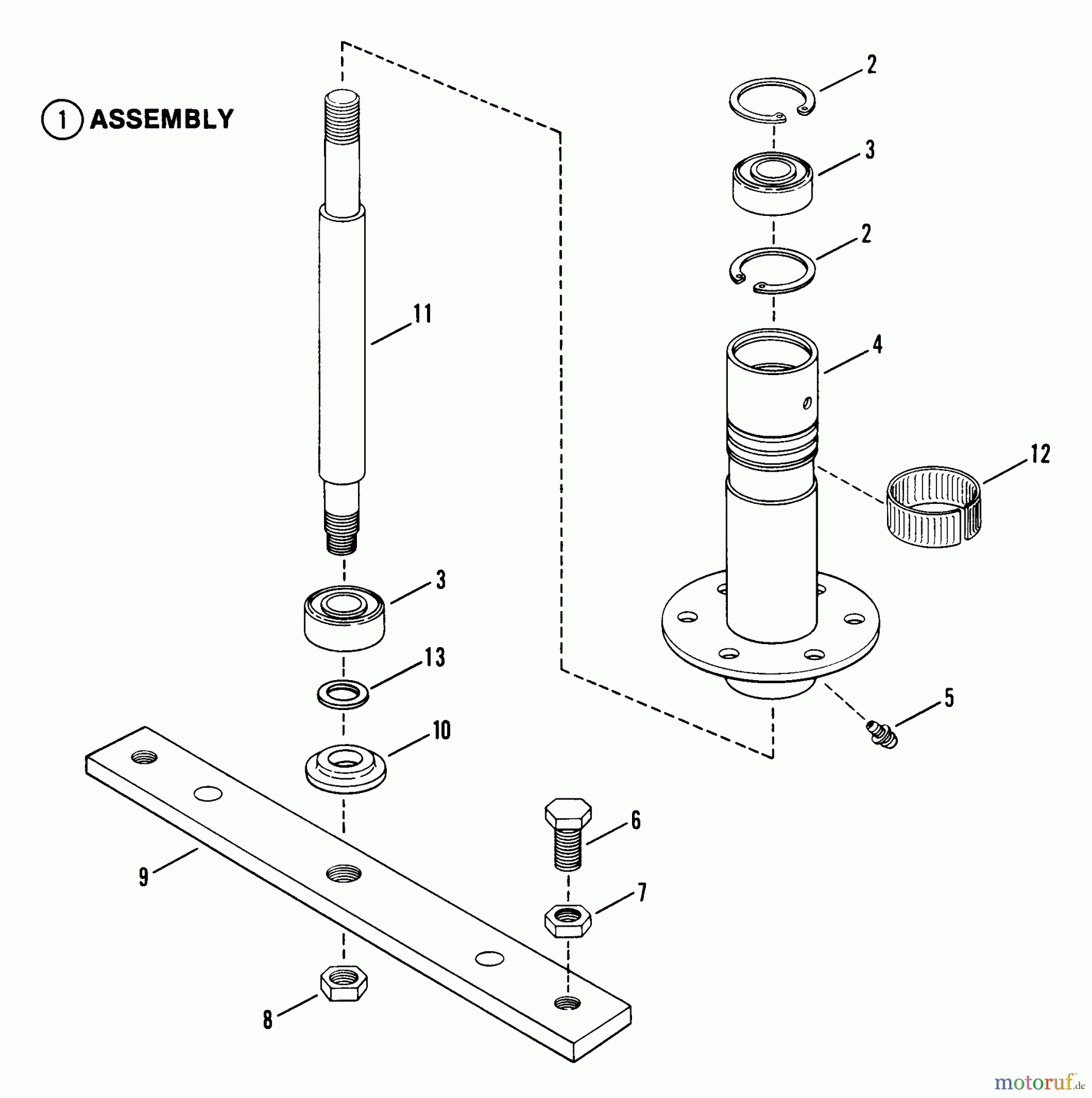 1 ASSEMBLY

2
3
2
11
4
12
3
13
10
5
6
9
7
8

motoruf.de