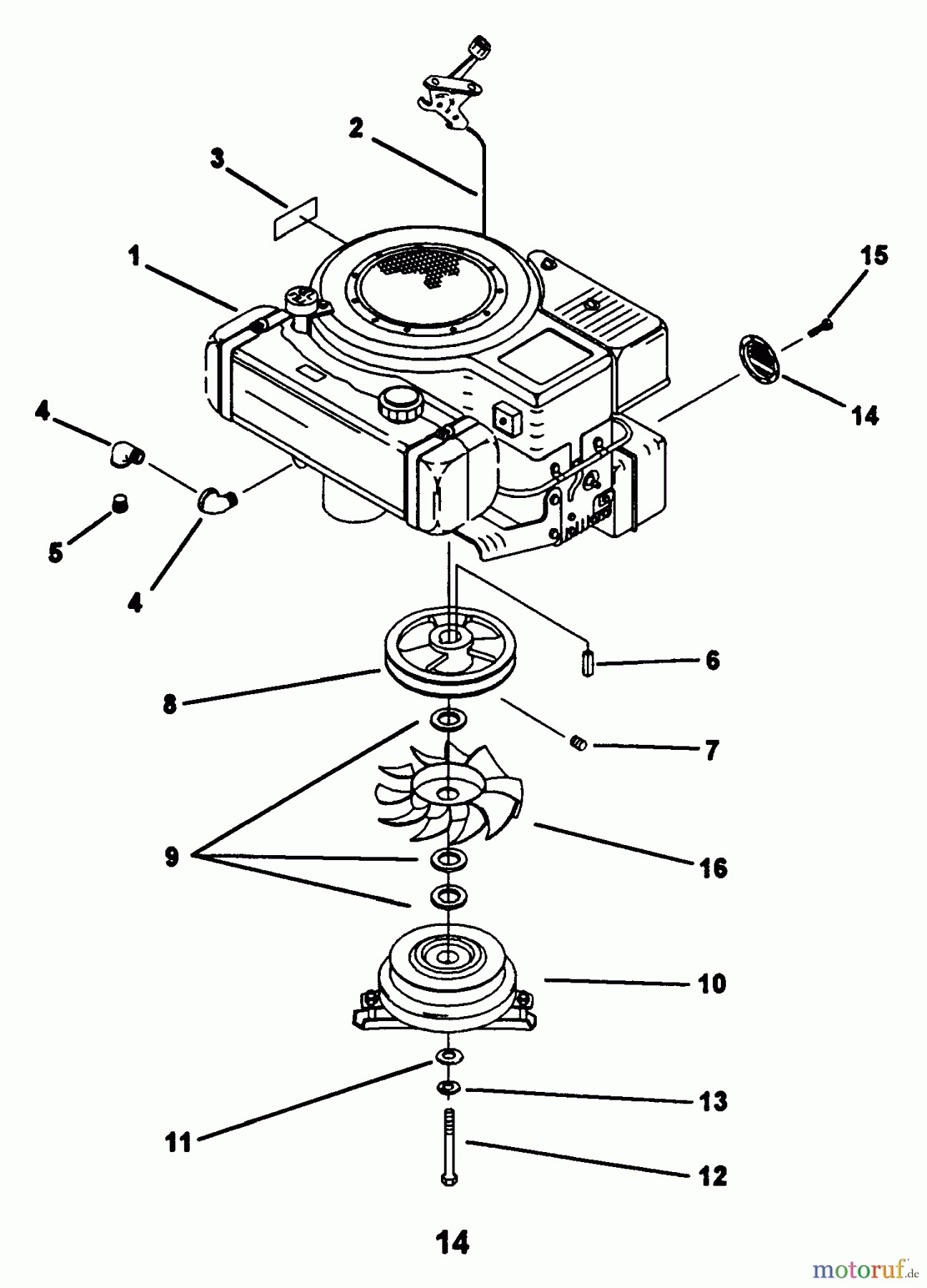 2
3
1
15
14
4
5
4
6
8
7
9
16
10
13
11
12
14
motoruf.de