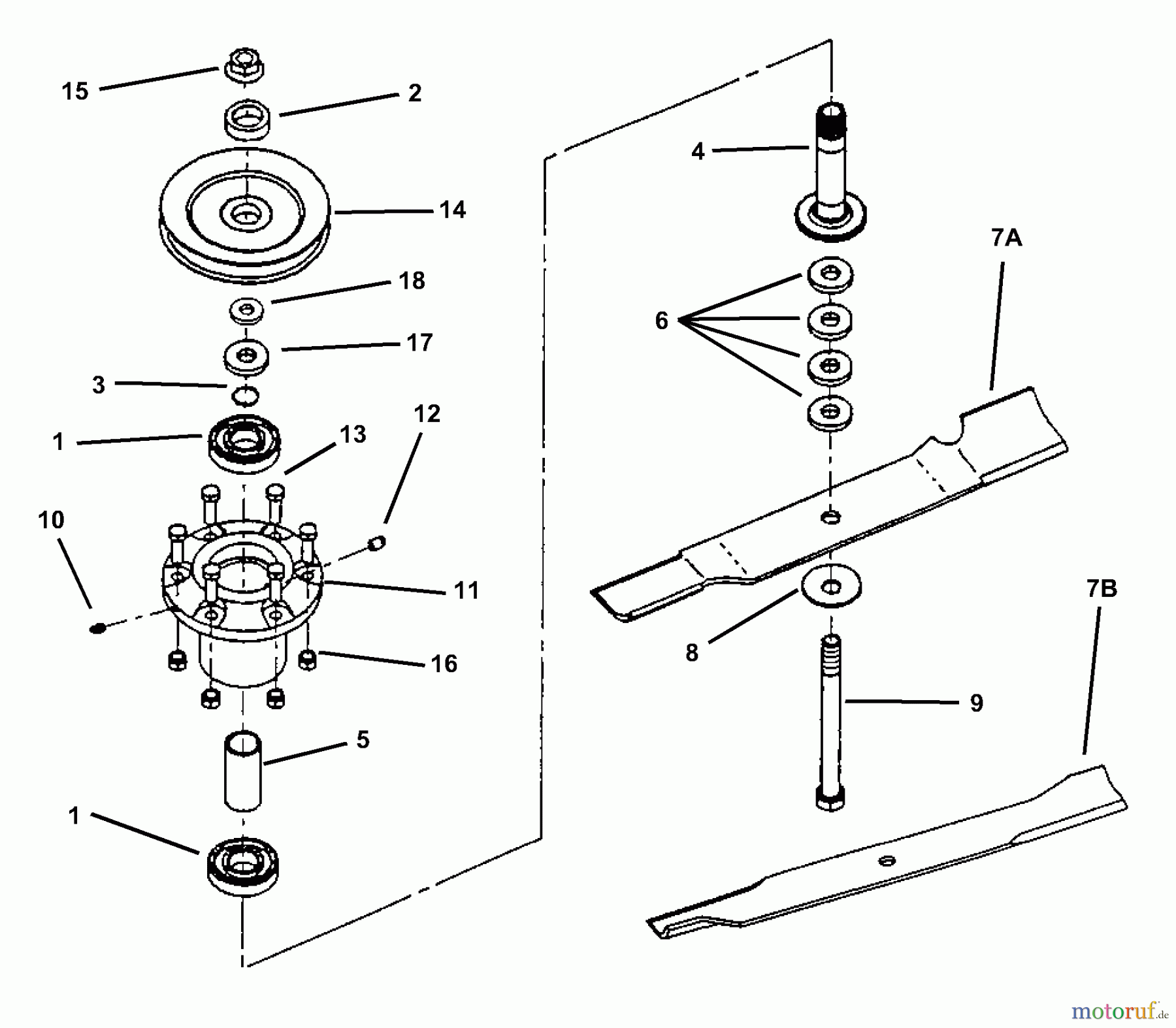 15
2
14
18
17
3
1
13
12
10
11
16
5
1
4
7A
6
8
9
7B
motoruf.de