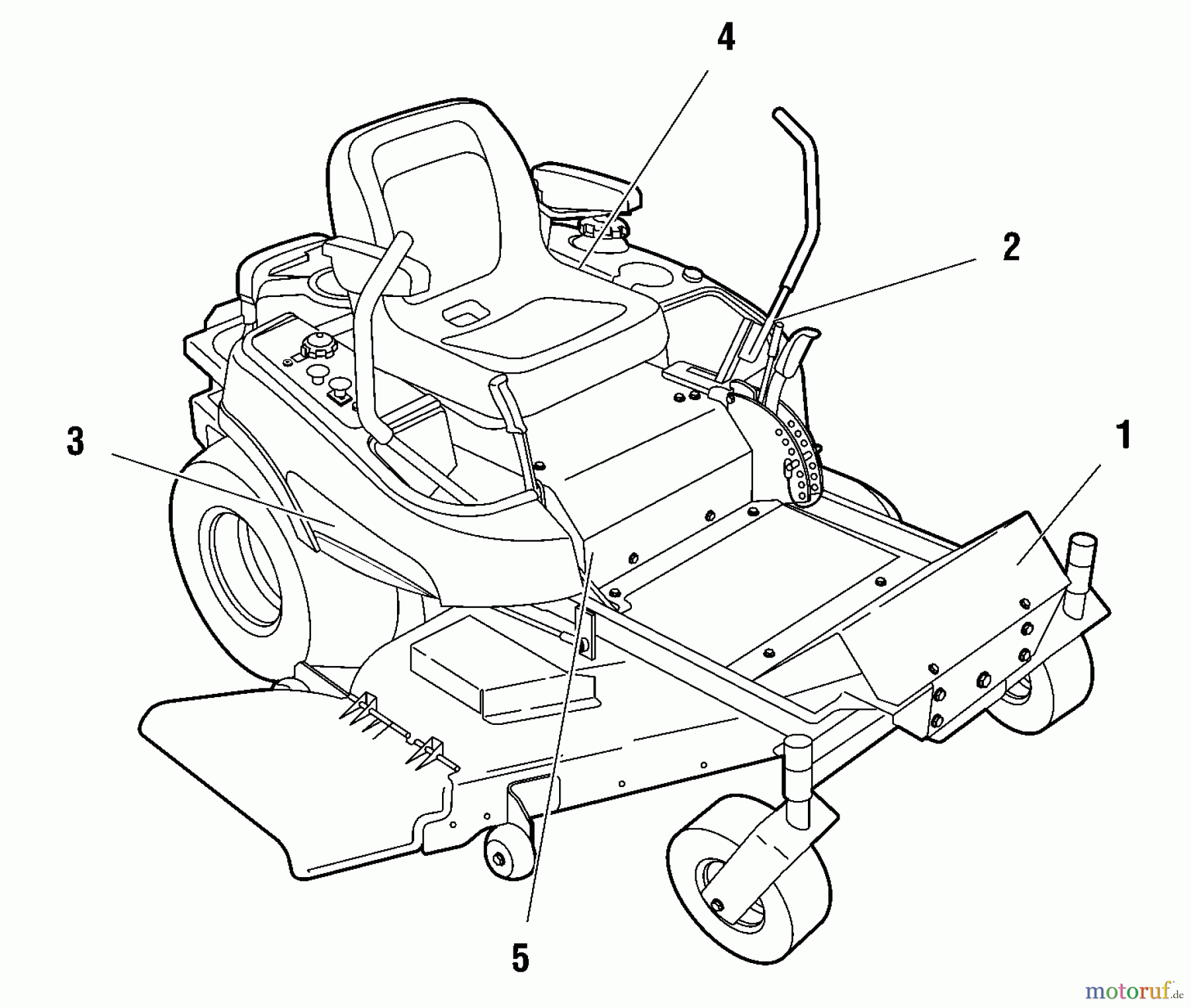 4

2

3

1

5

motoruf.de