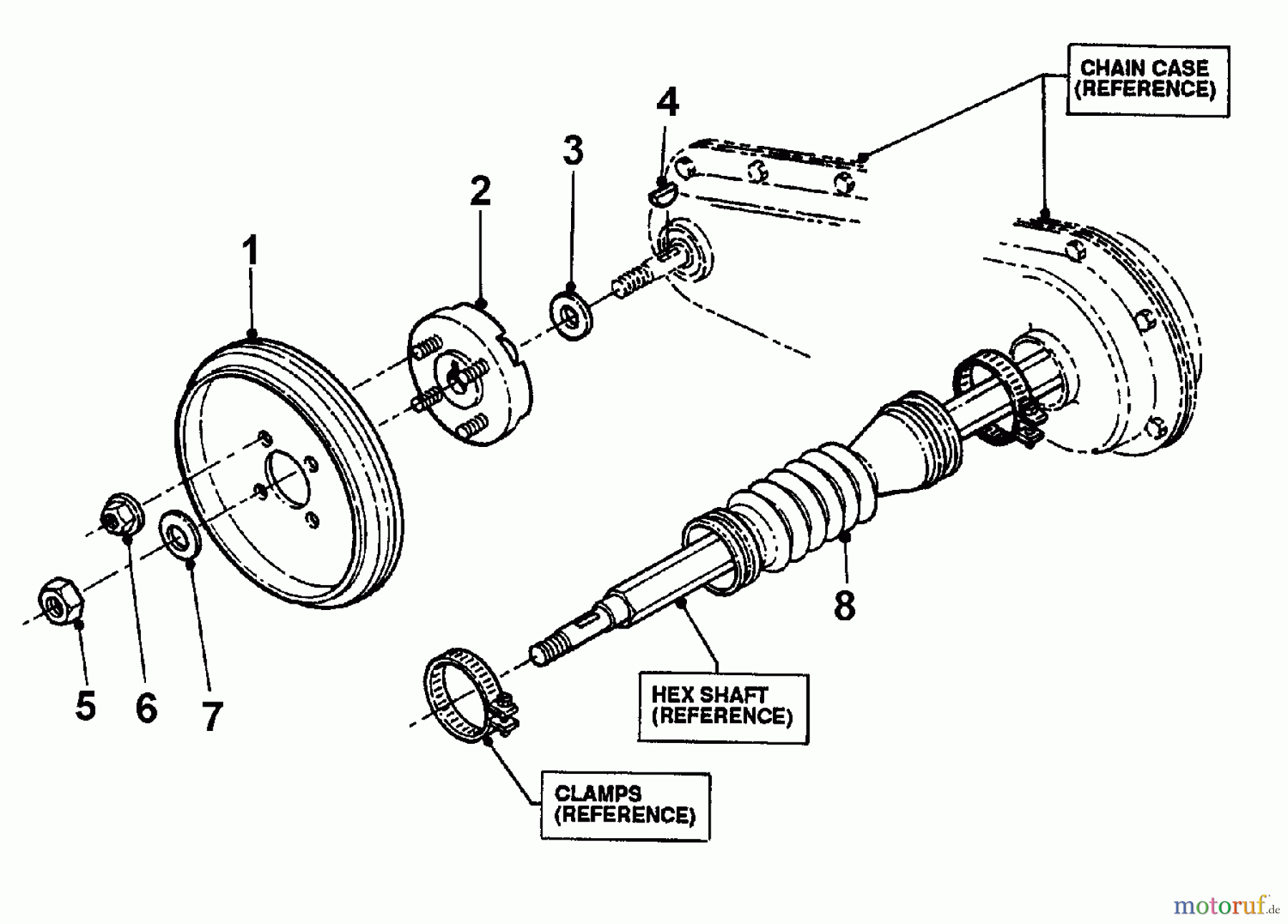 CHAIN CASE (REFERENCE)

4

3

2

1

8

5

6

7

HEX SHAFT (REFERENCE)

CLAMPS (REFERENCE)

motoruf.de