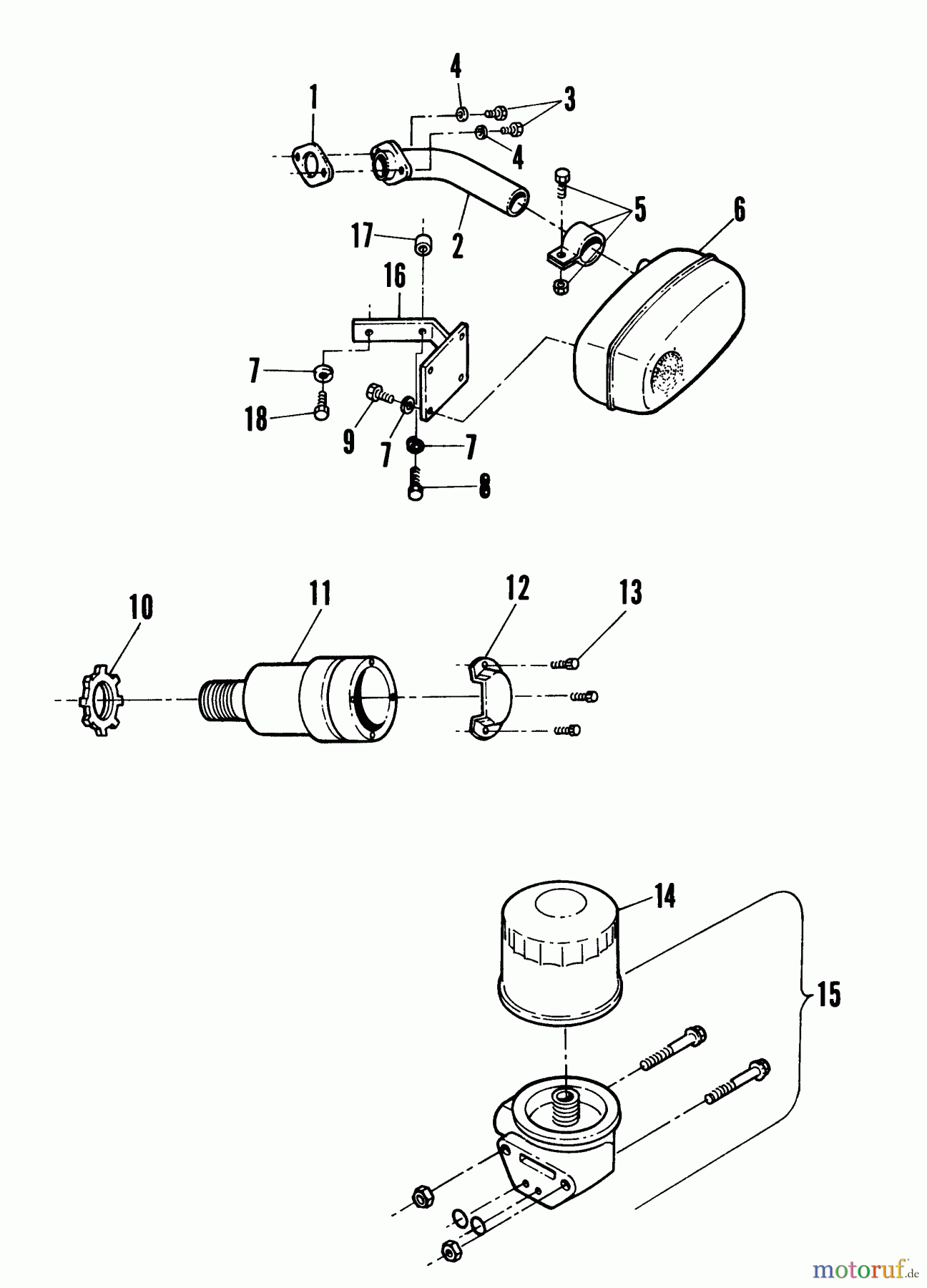 4
1
3
4
5
6
17
2
16
7
18
9
7
7
8
10
11
12
13
14
15
motoruf.de