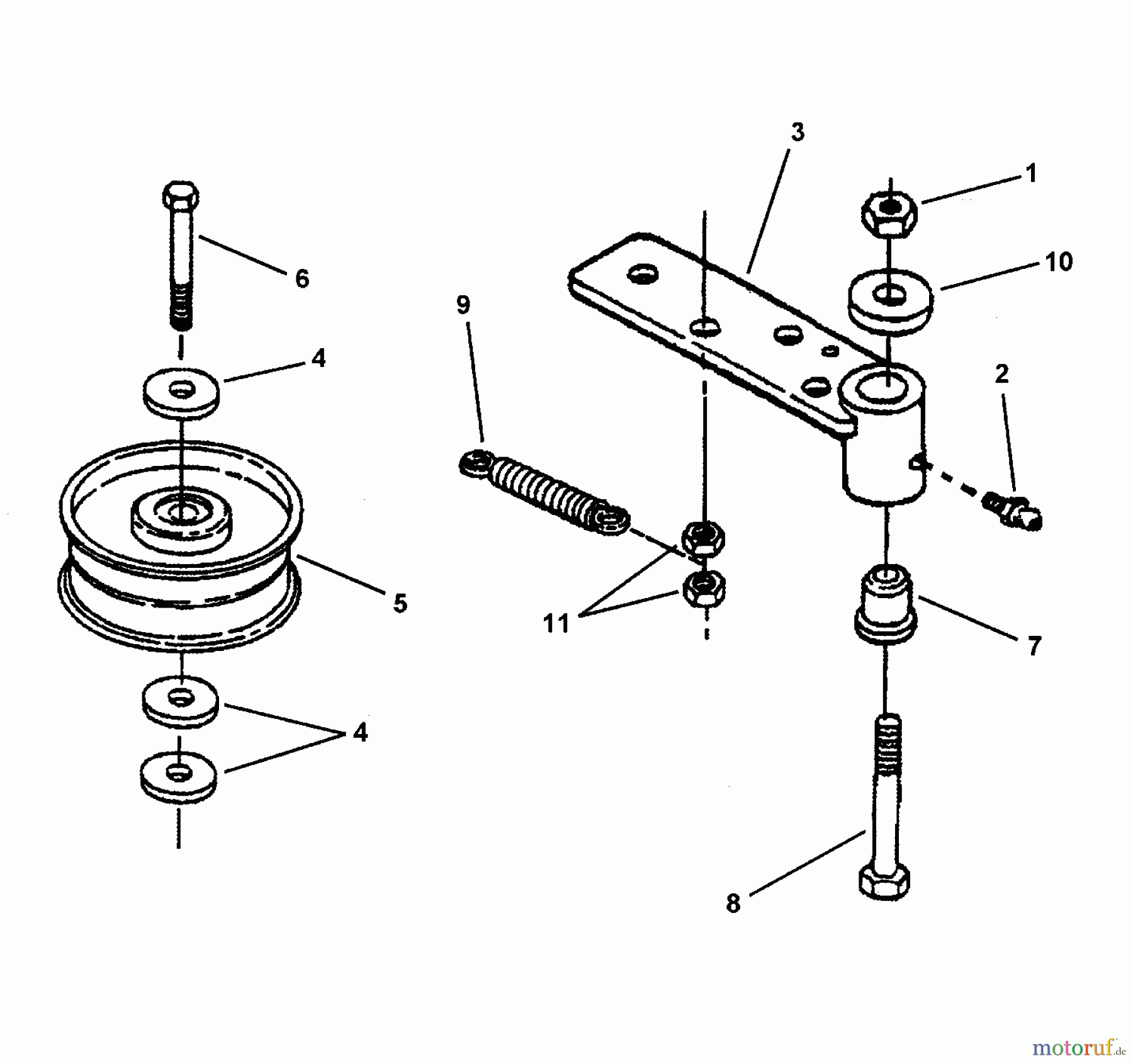 3
1
10
6
9
4
2
5
11
7
4
8
motoruf.de